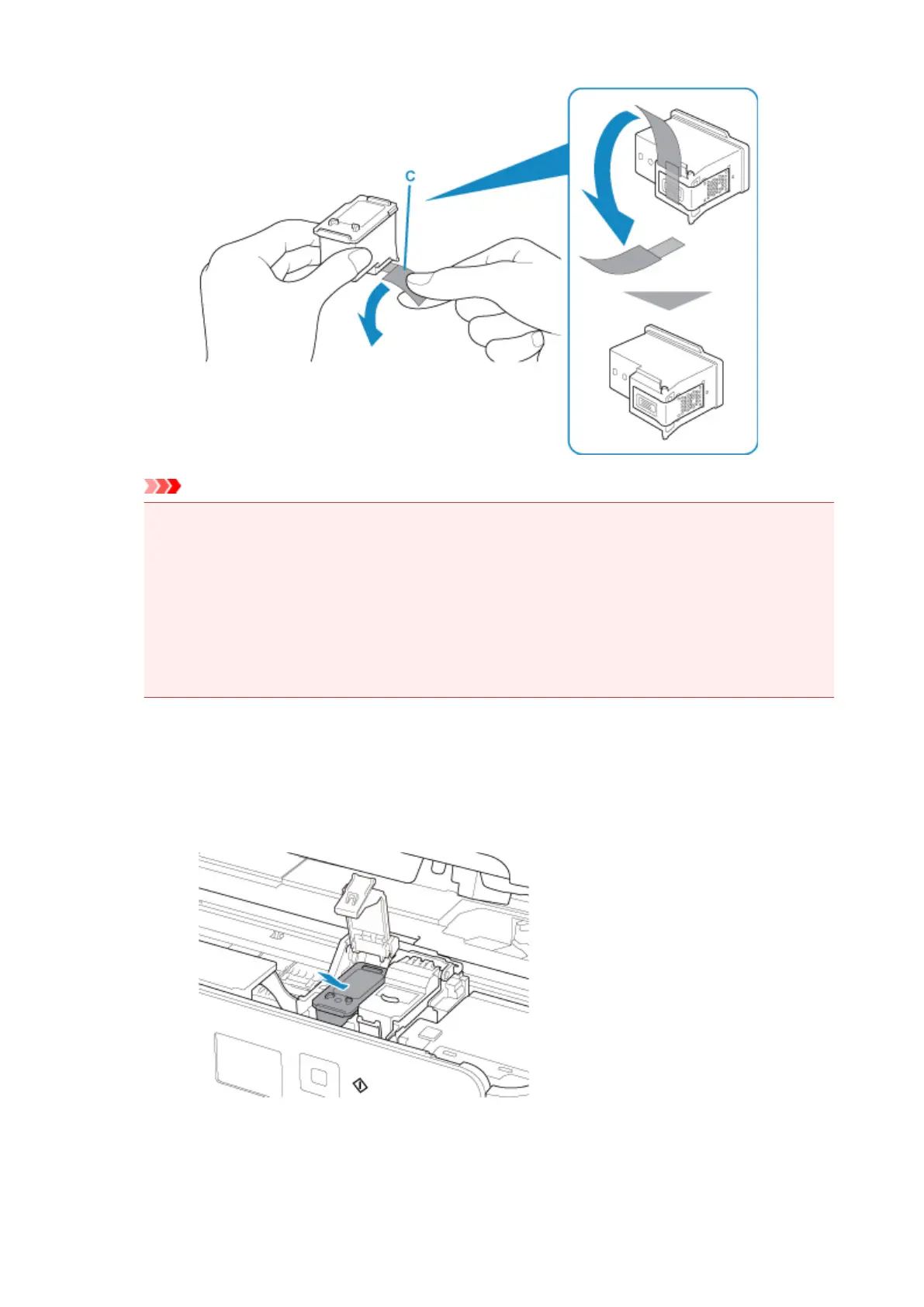 C