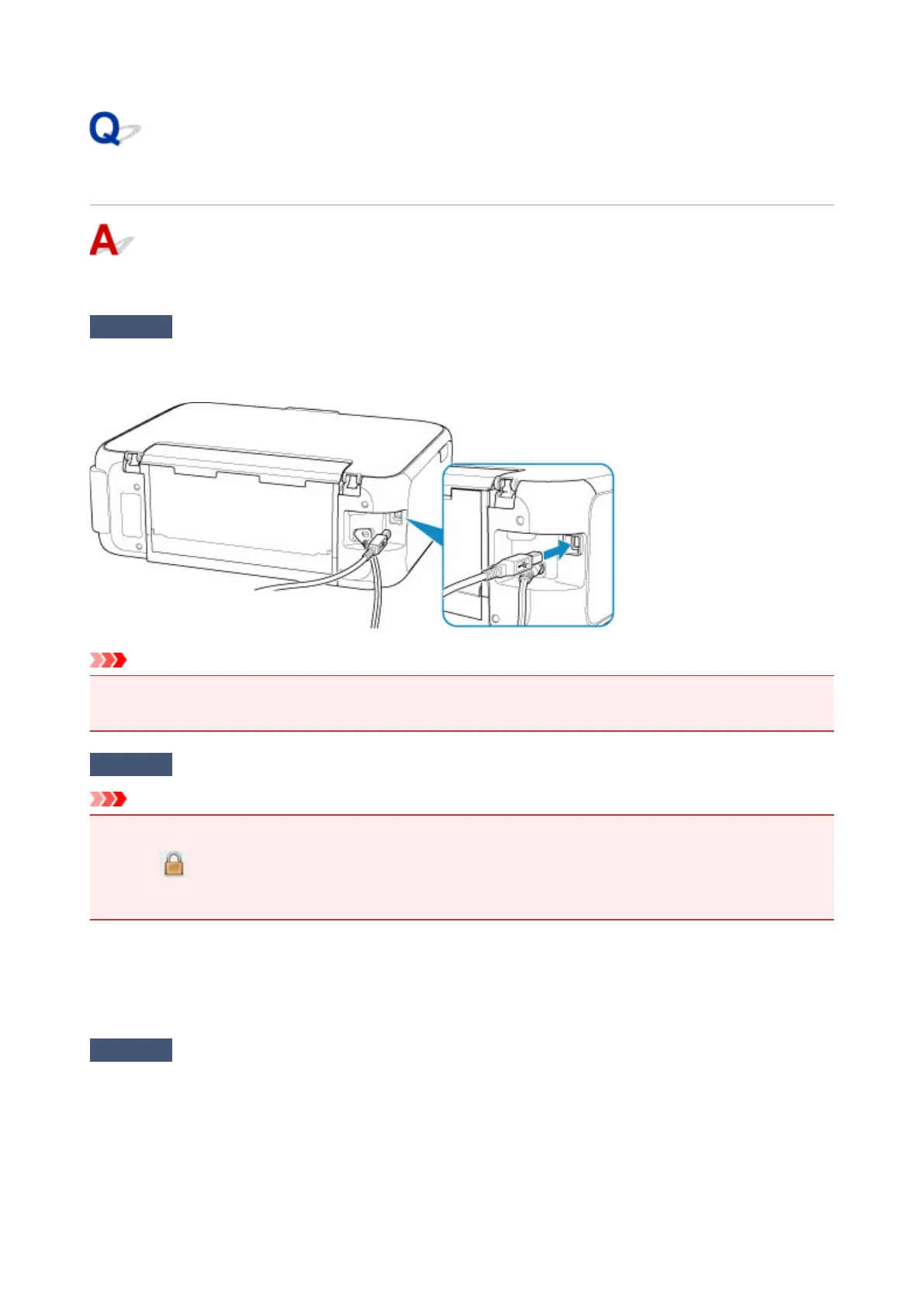 Q

A