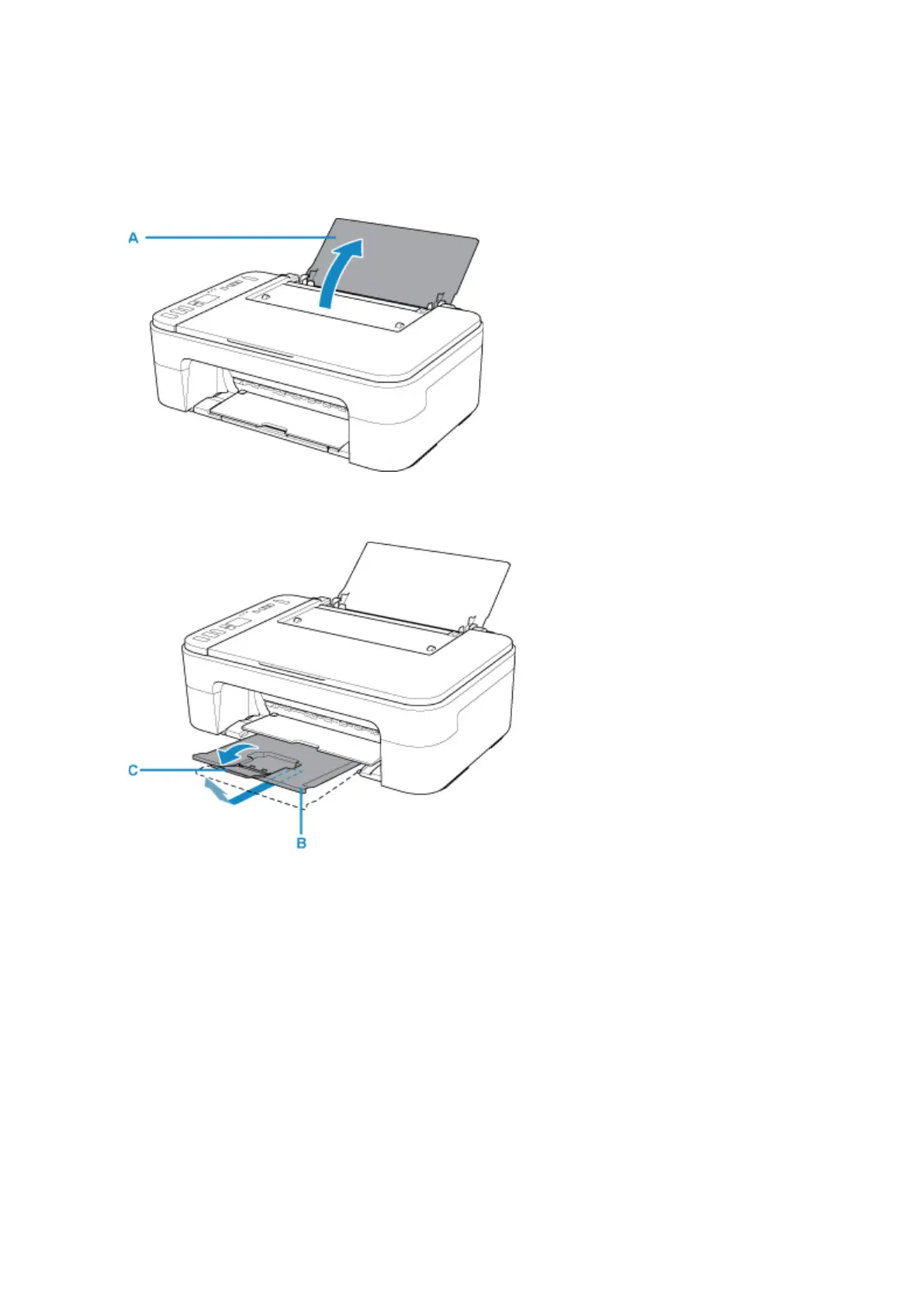 A

C

B