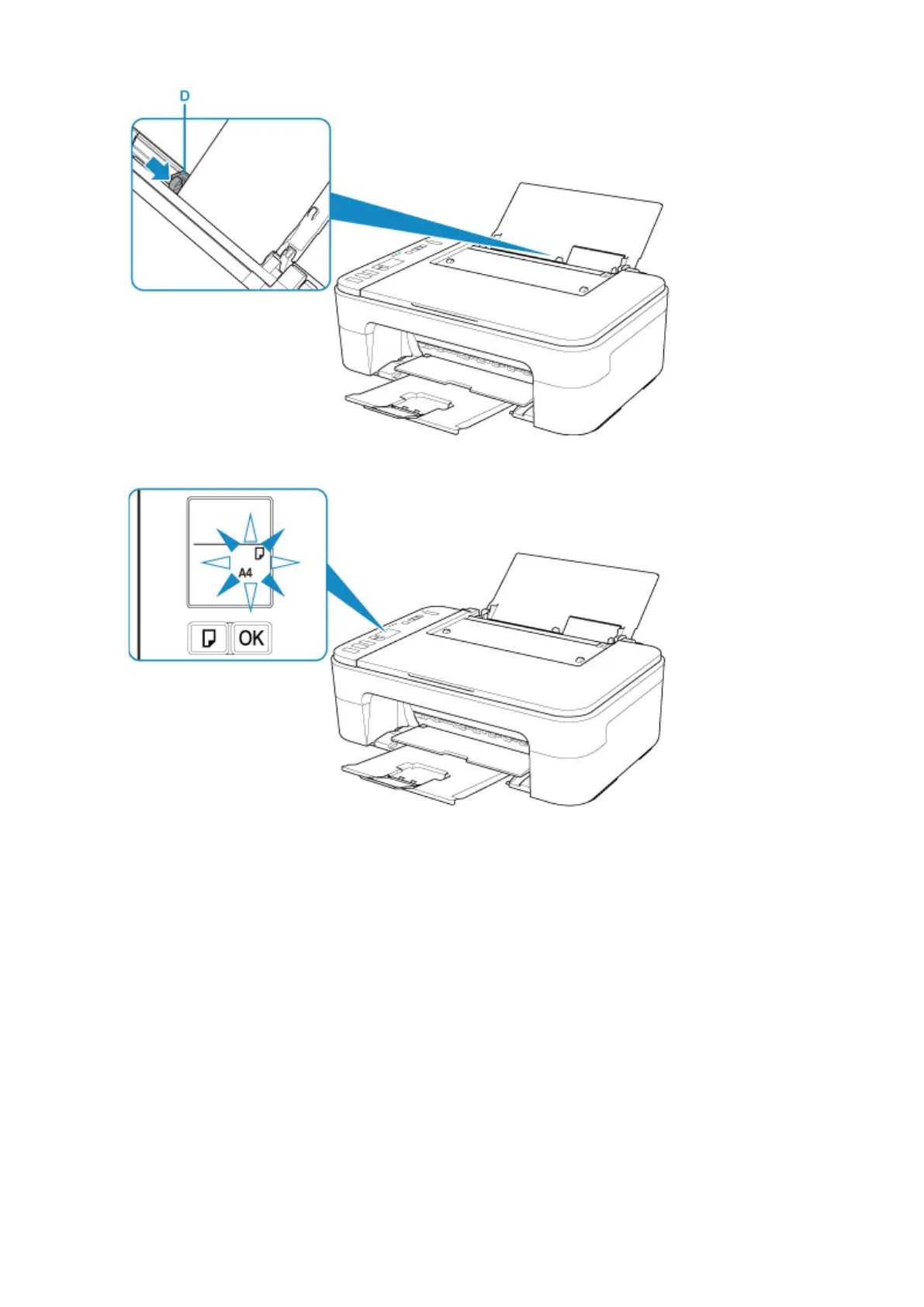 D

A4

OK