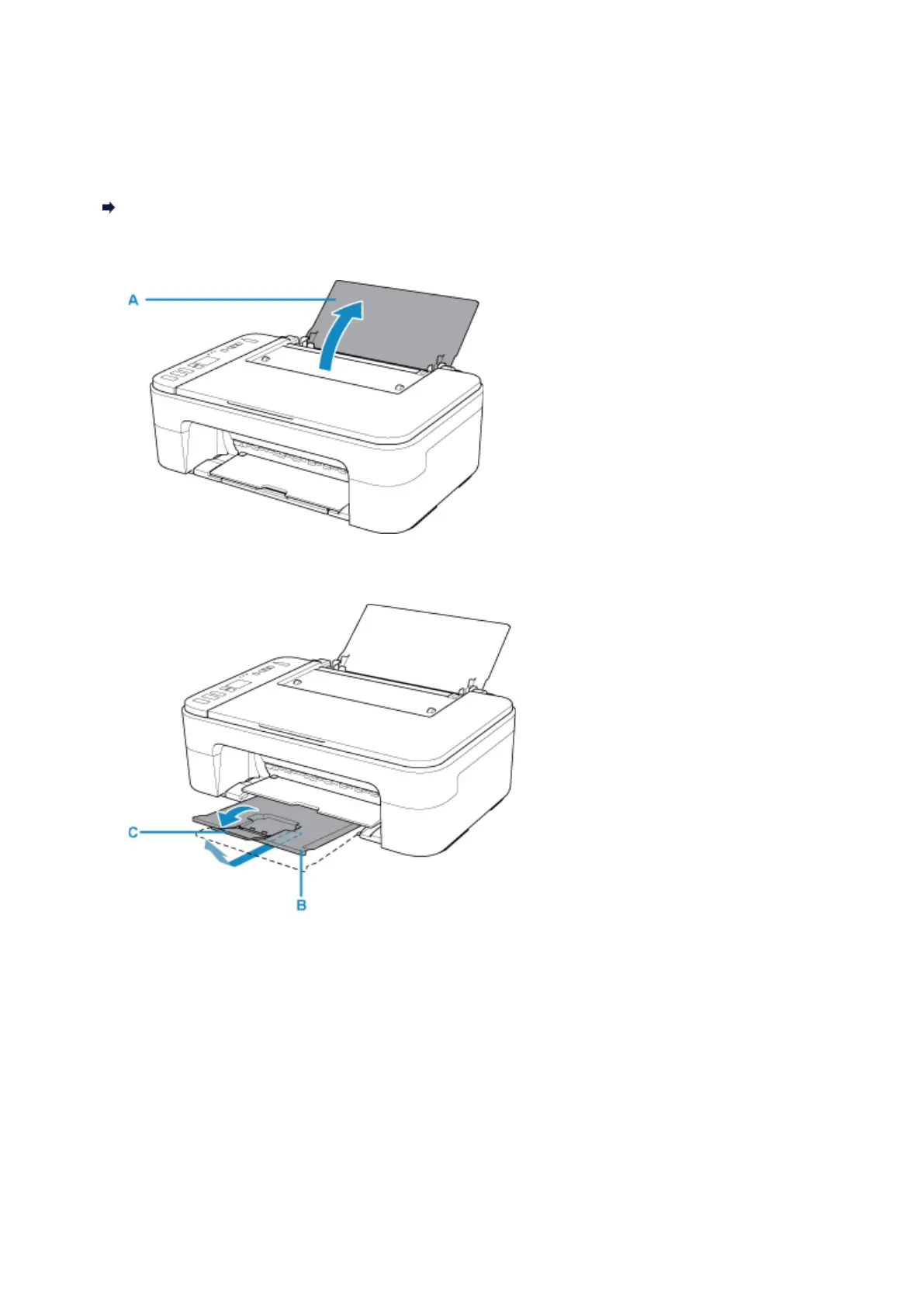 A

C

B