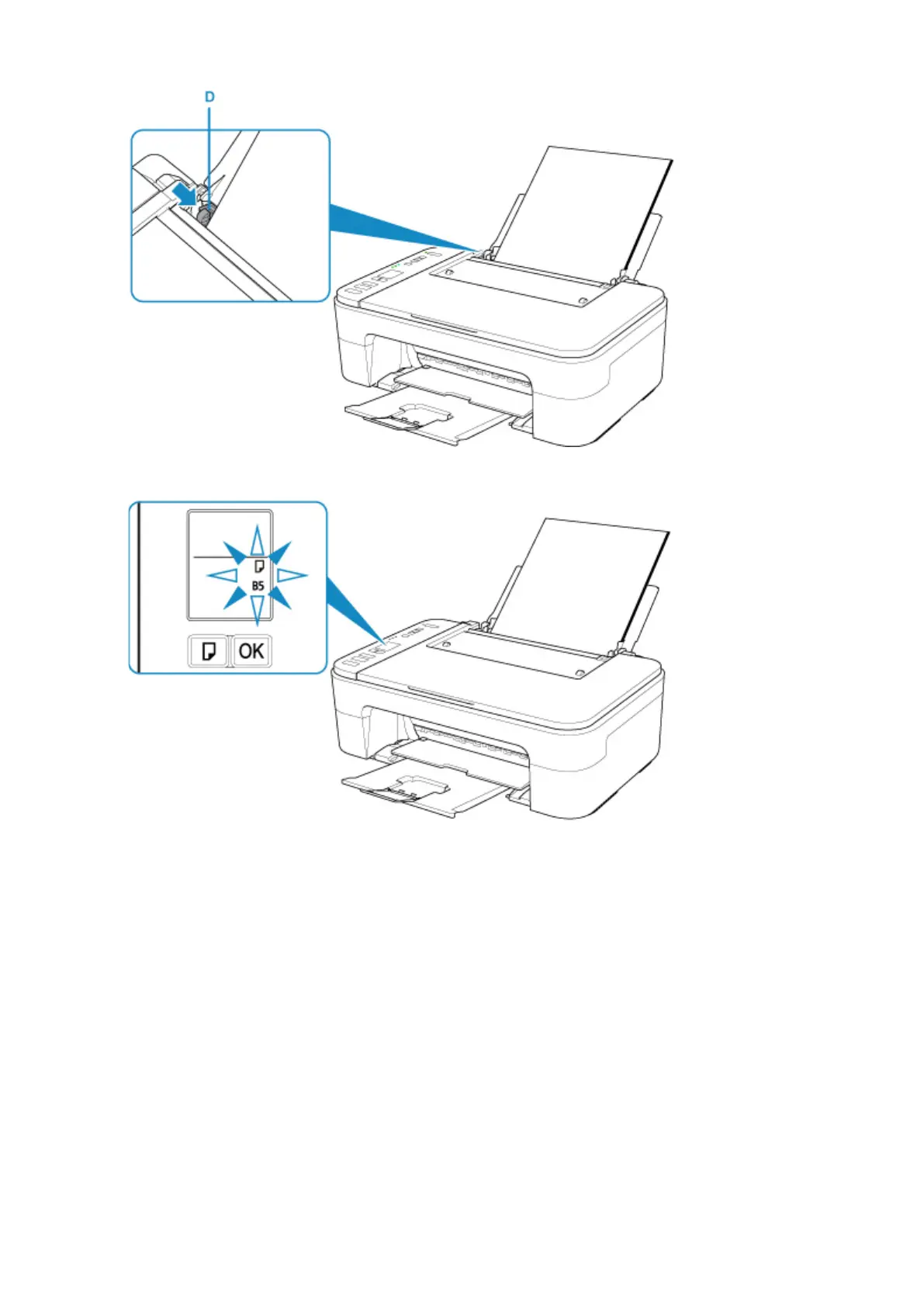 D

B5

OK