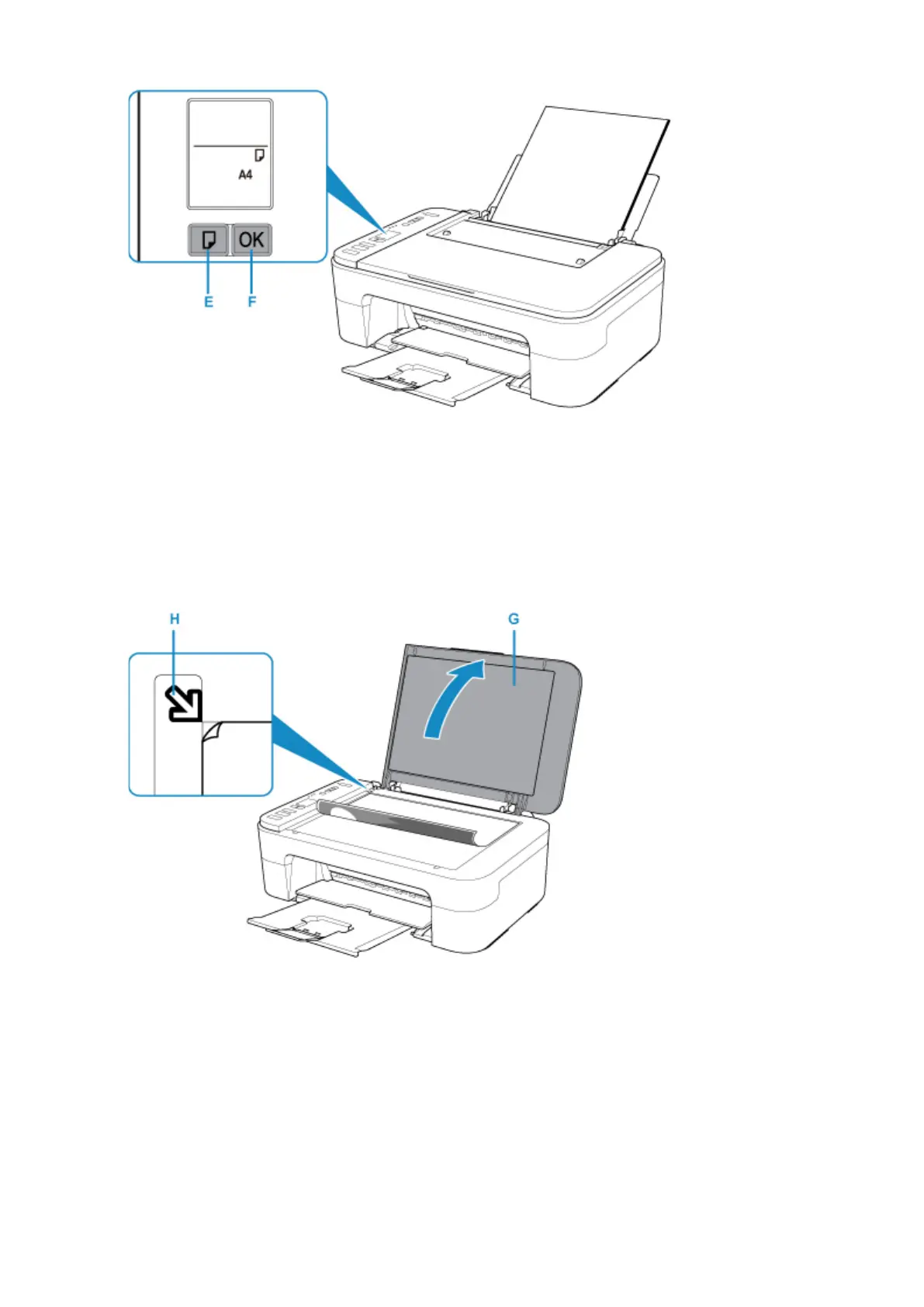 A4

OK

E F

H G