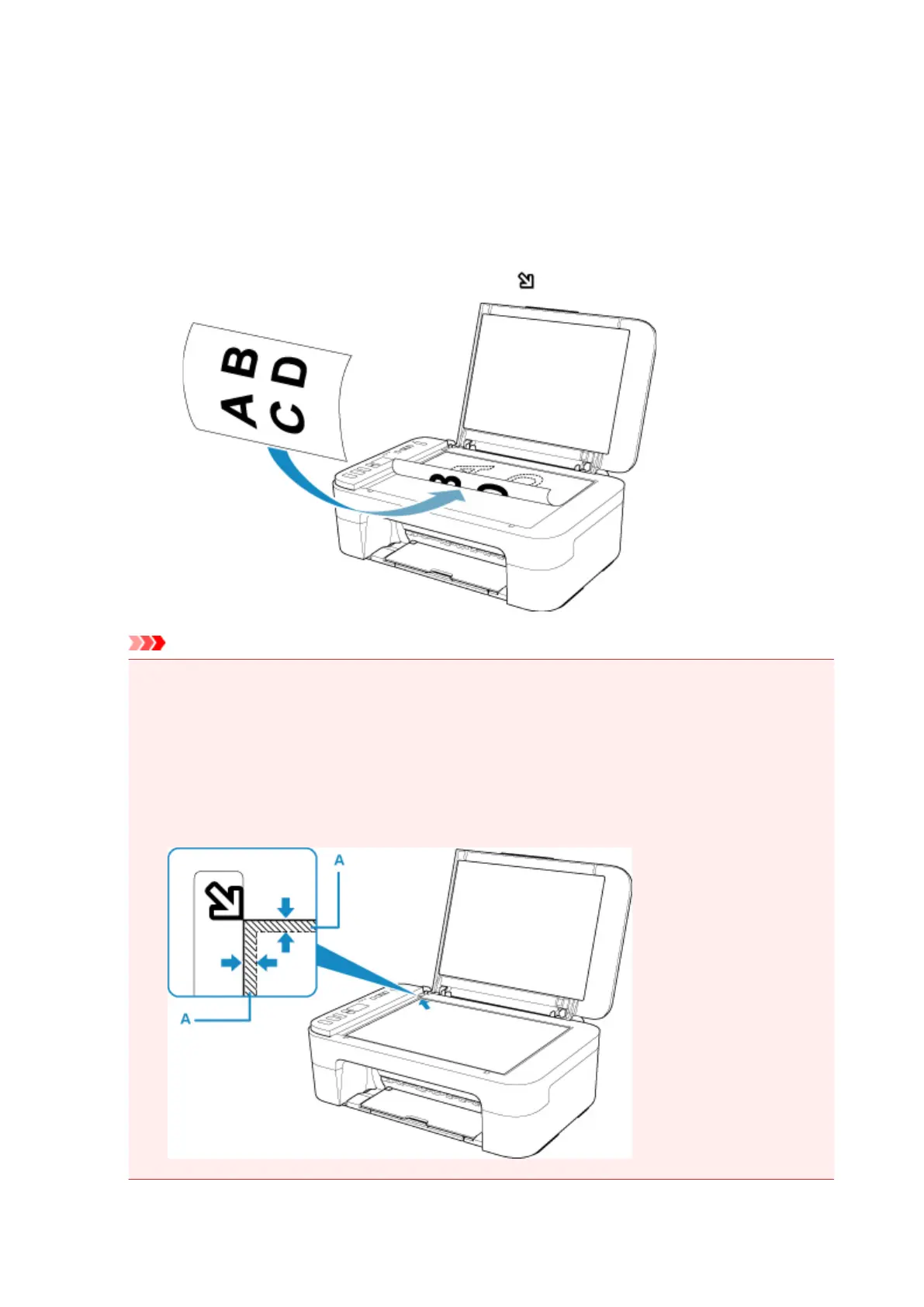 A B
C D

A

A