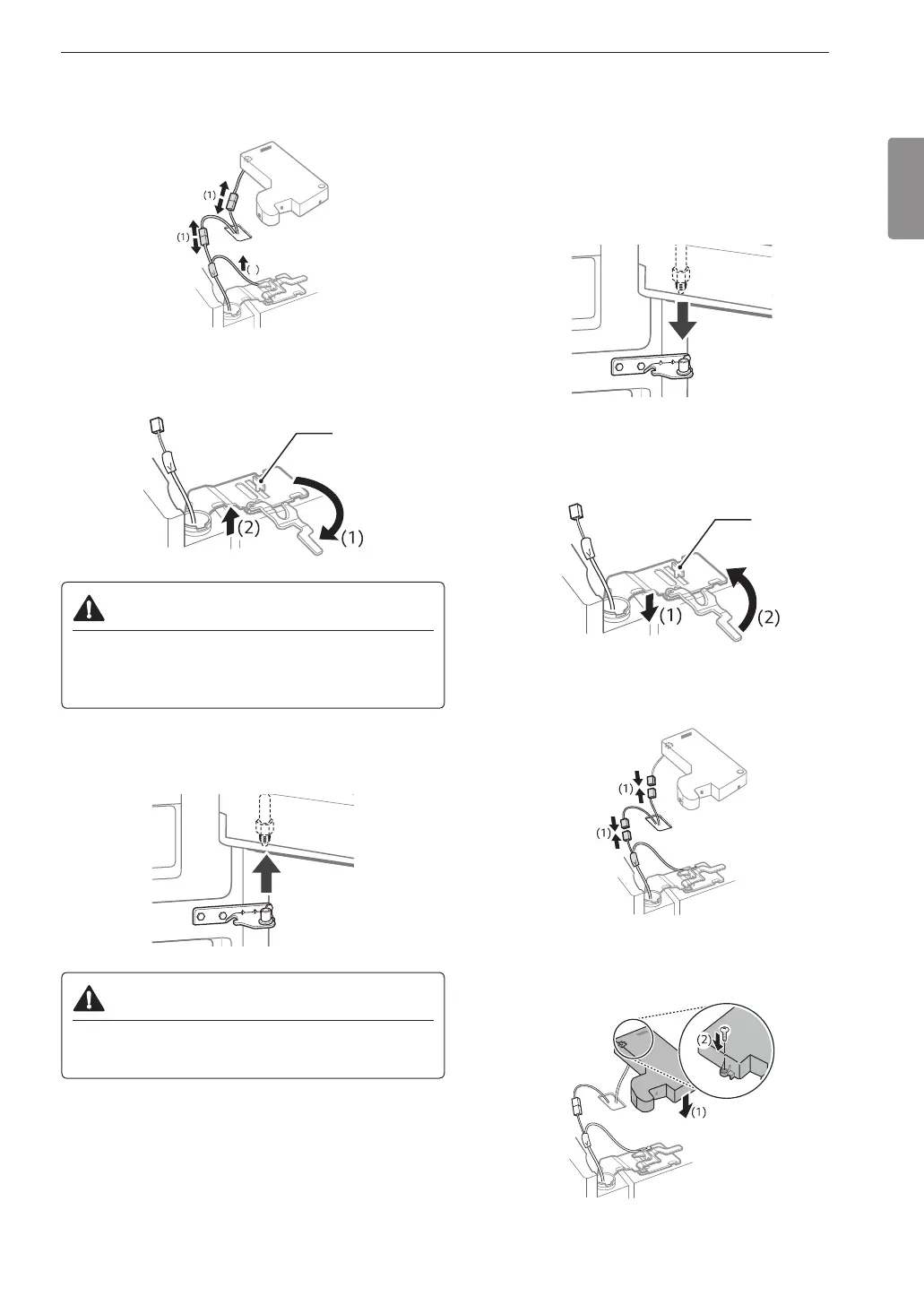 (1)

(1)

( )

(2)

(1)

(1)

(2)

(1)

(1)

(2)

(1)