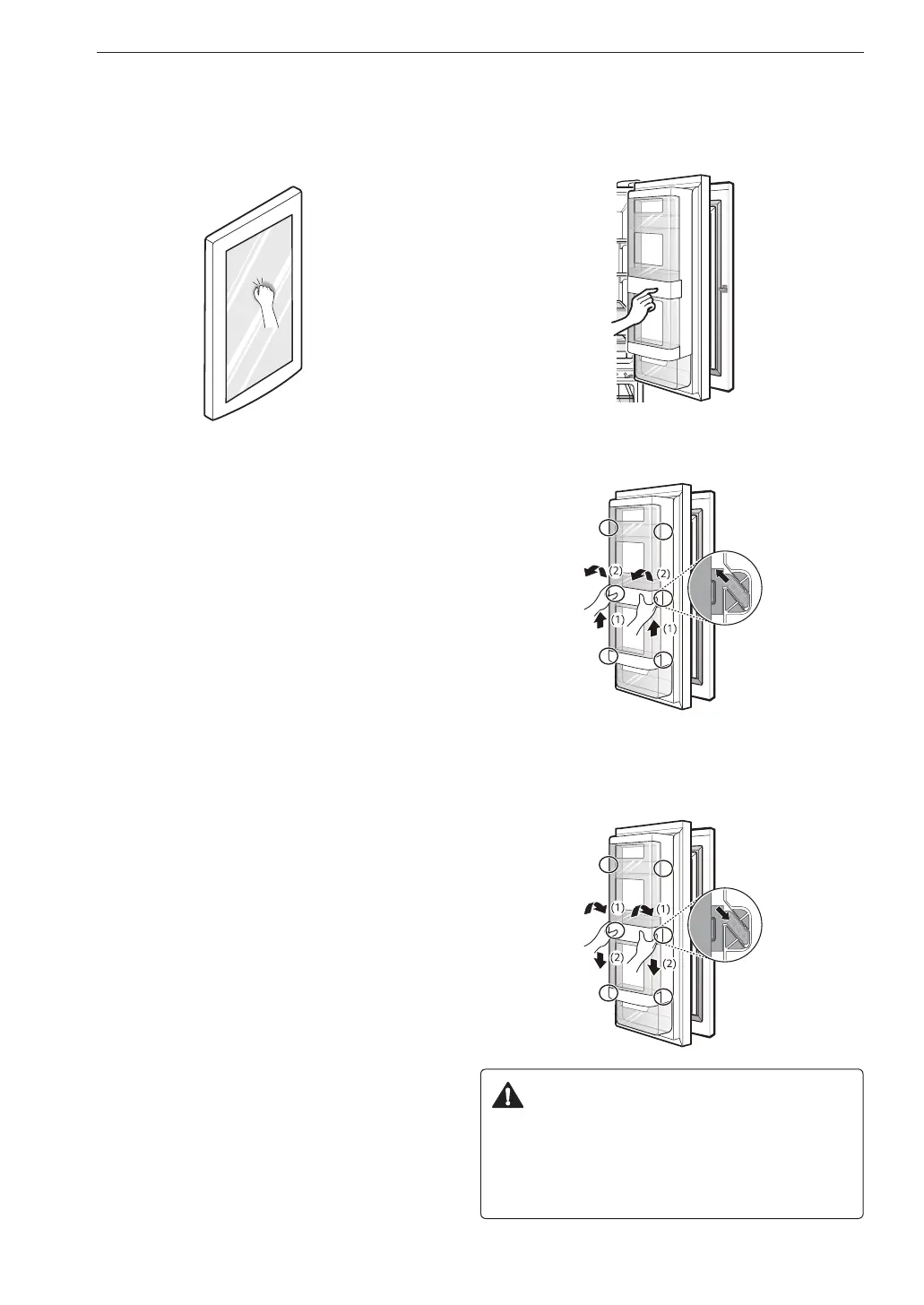 (2) (2)
(1) (1)

(1) (1)
(2) (2)