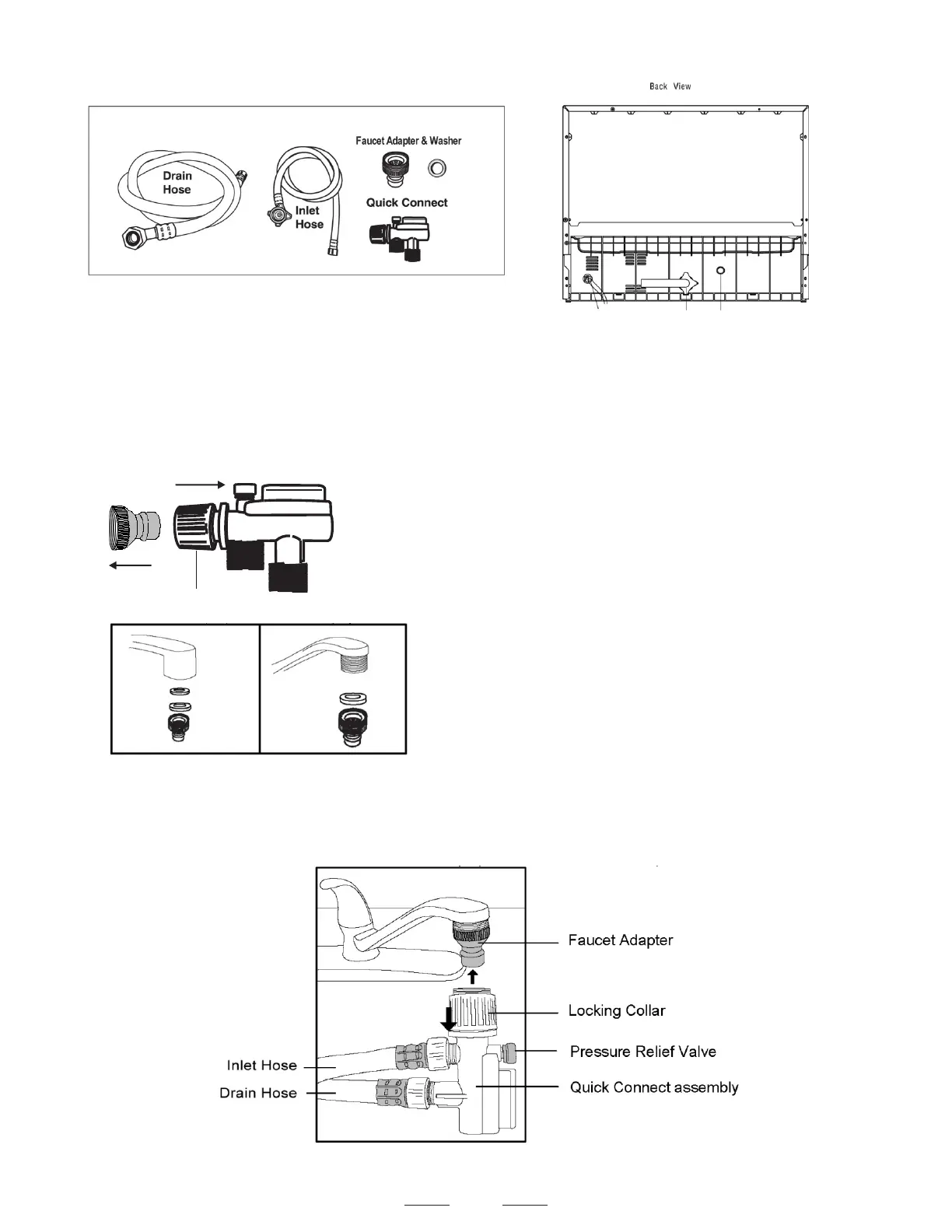 Back View

Drain Hose

Inlet Hose

Faucet Adapter & Washer

Quick Connect

Faucet Adapter

Locking Collar

Pressure Relief Valve

Quick Connect assembly

Inlet Hose

Drain Hose