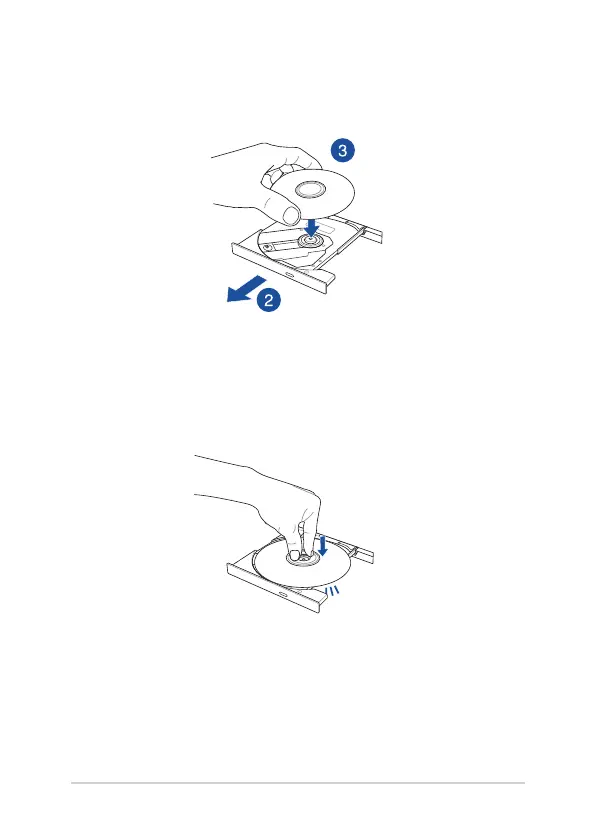 3

2