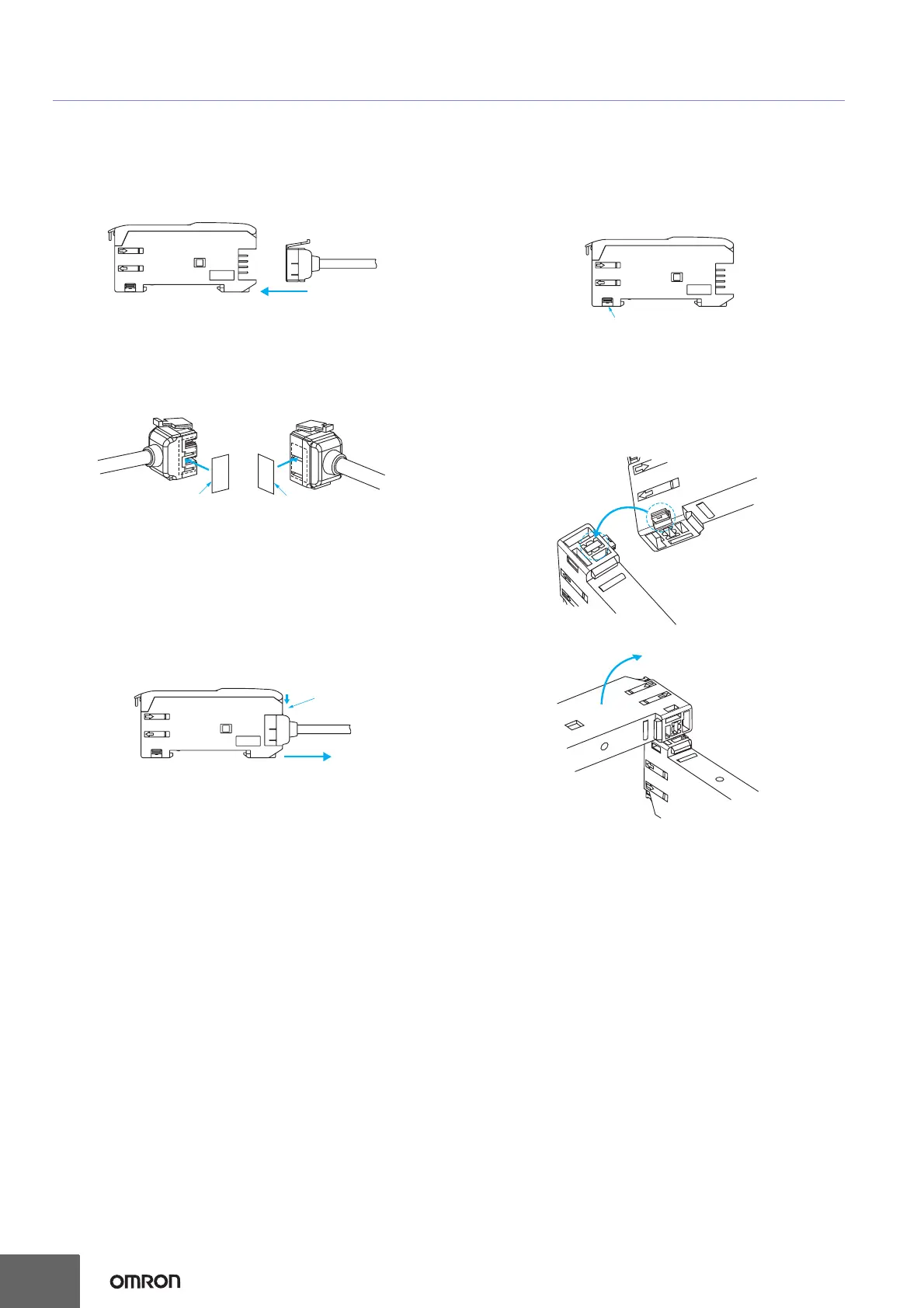 OMRON