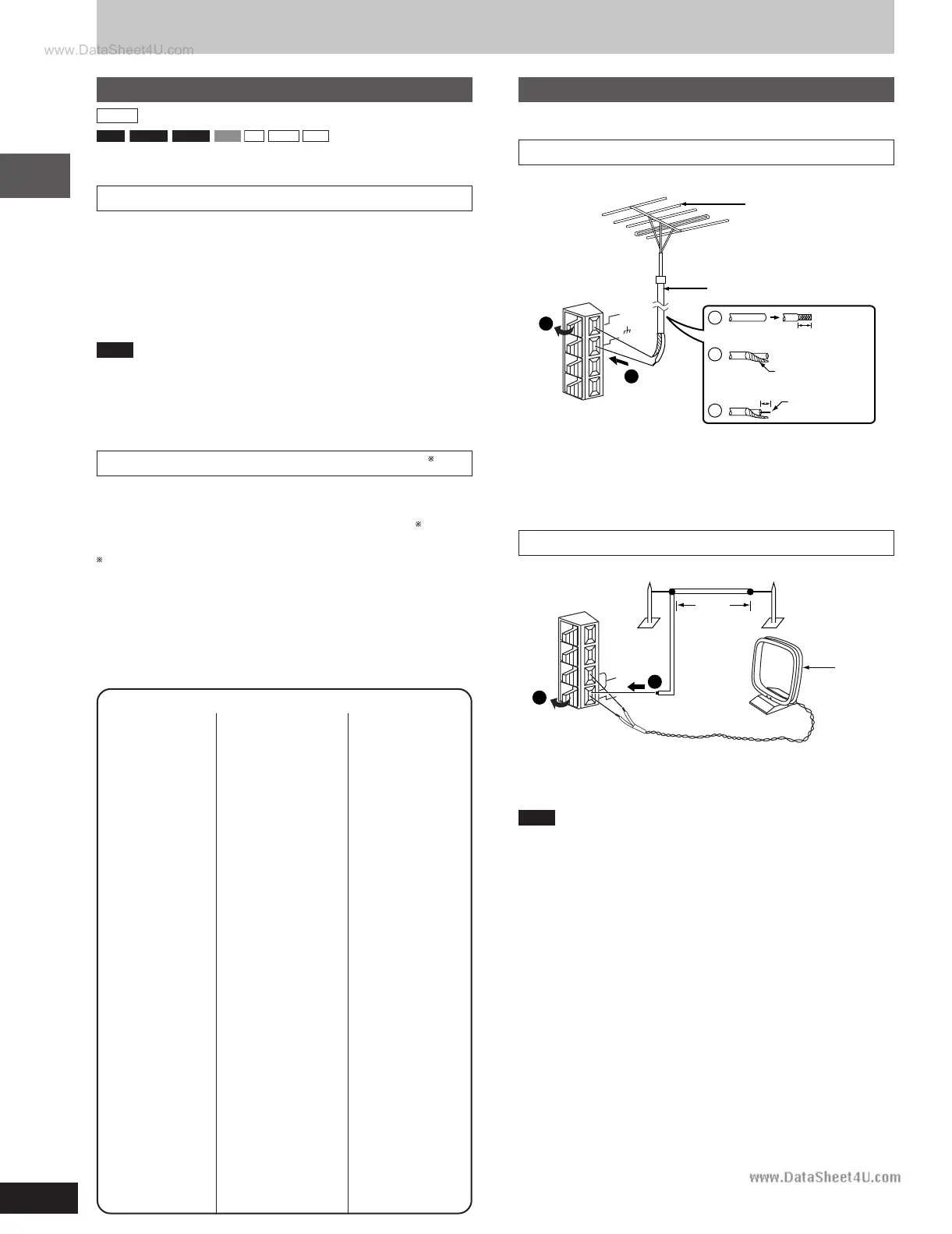 www.DataSheet4U.com

※

※

※

www.DataSheet4U.com