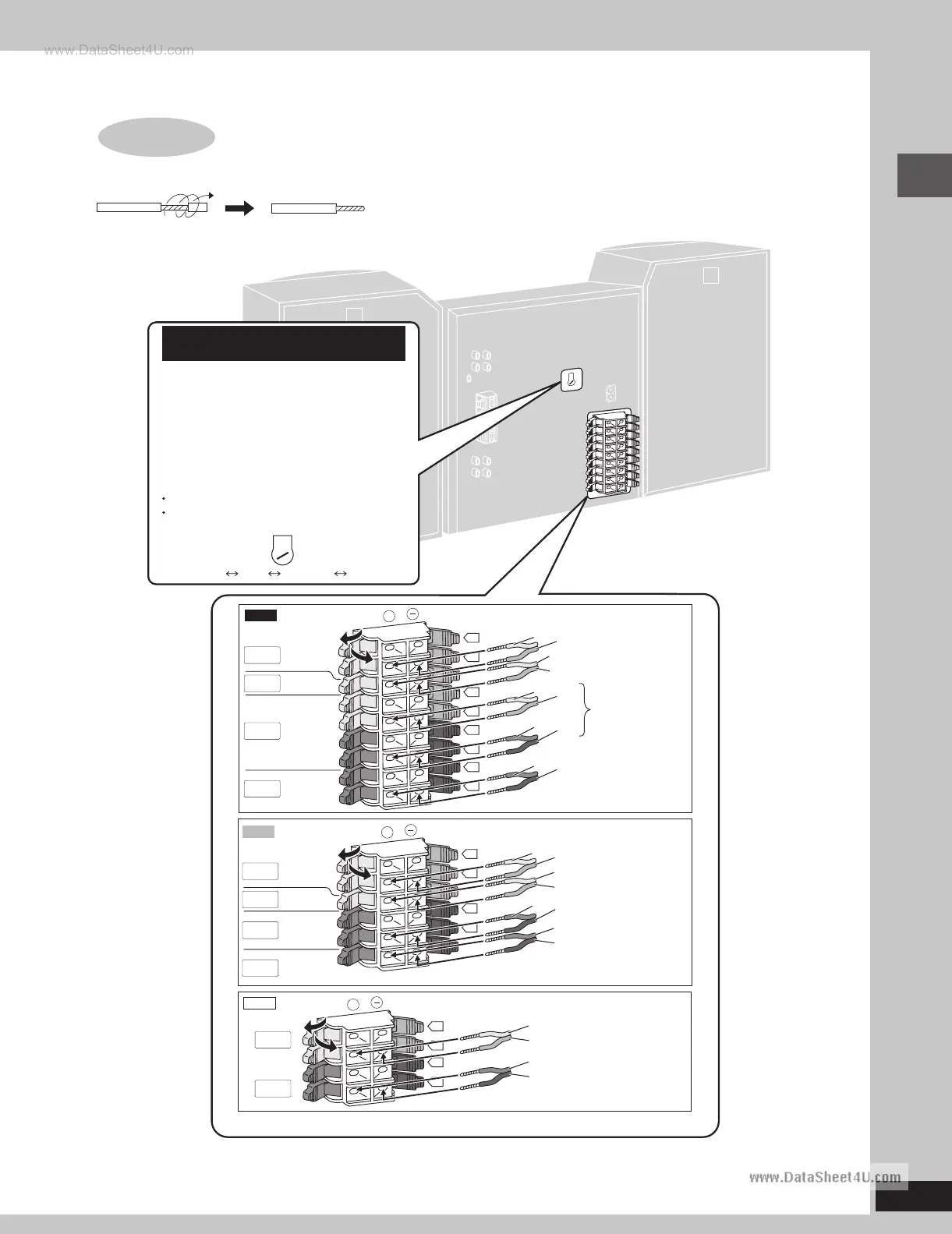 www.DataSheet4U.com

www.DataSheet4U.com