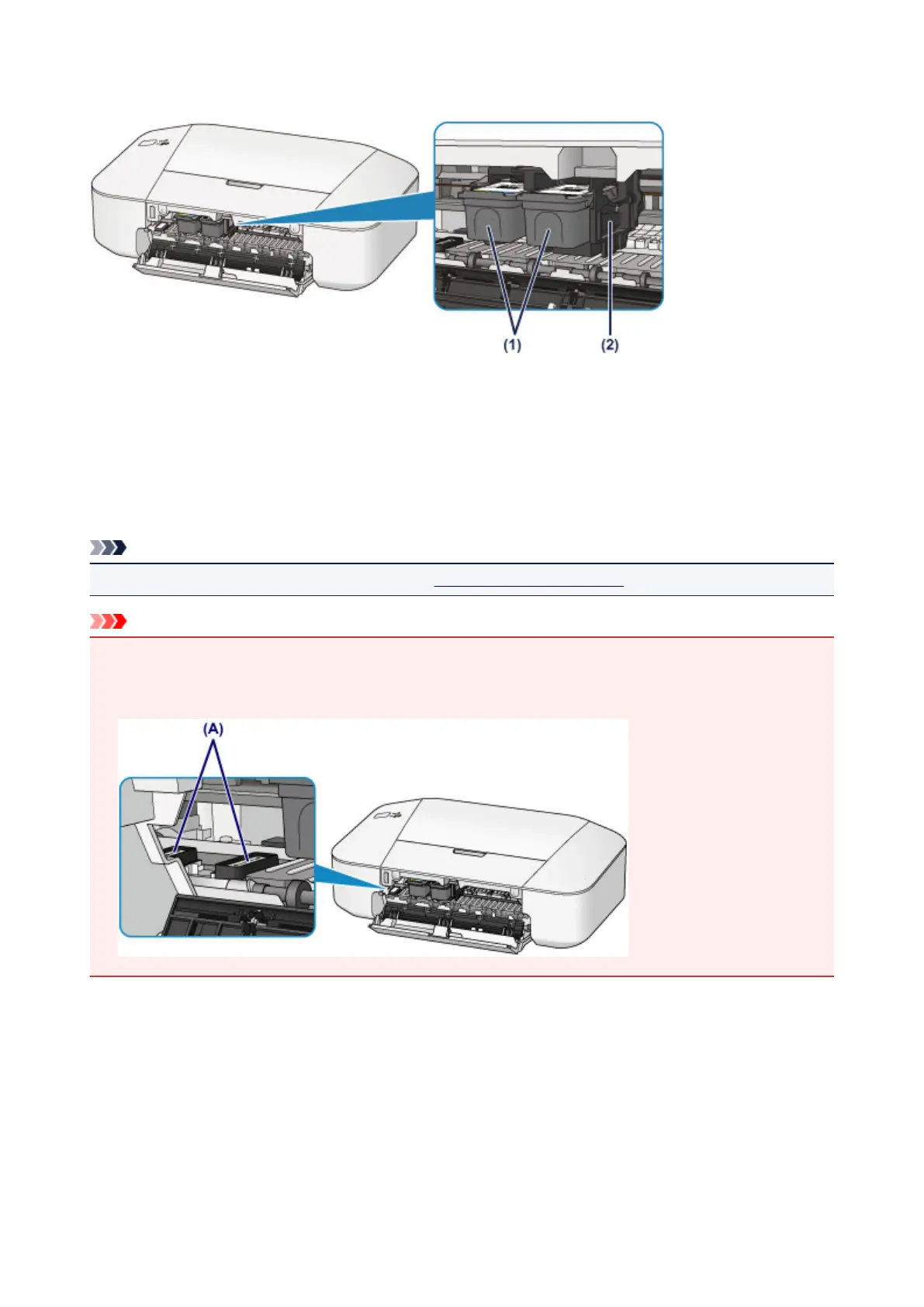 (1)

(2)

(A)