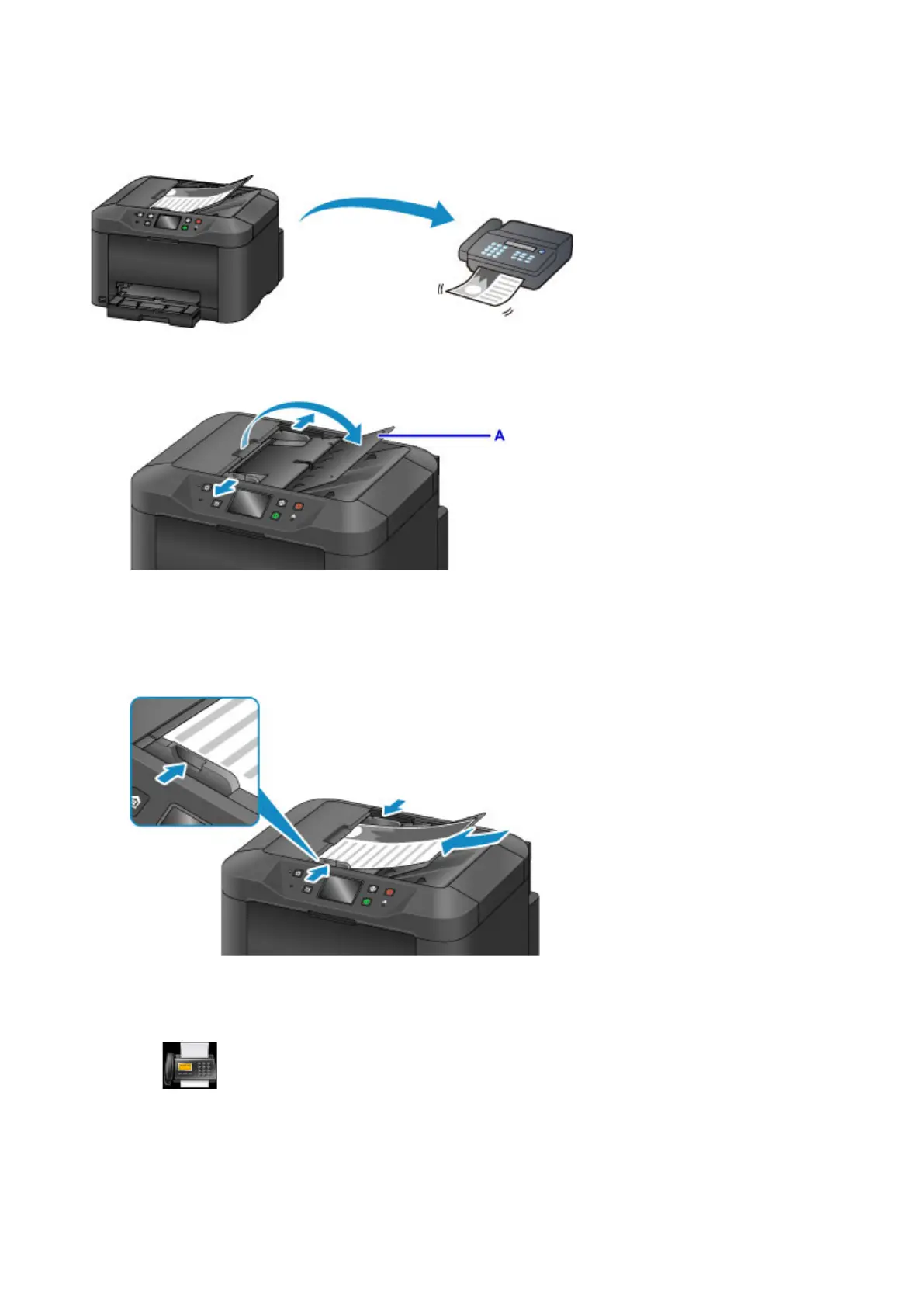 A