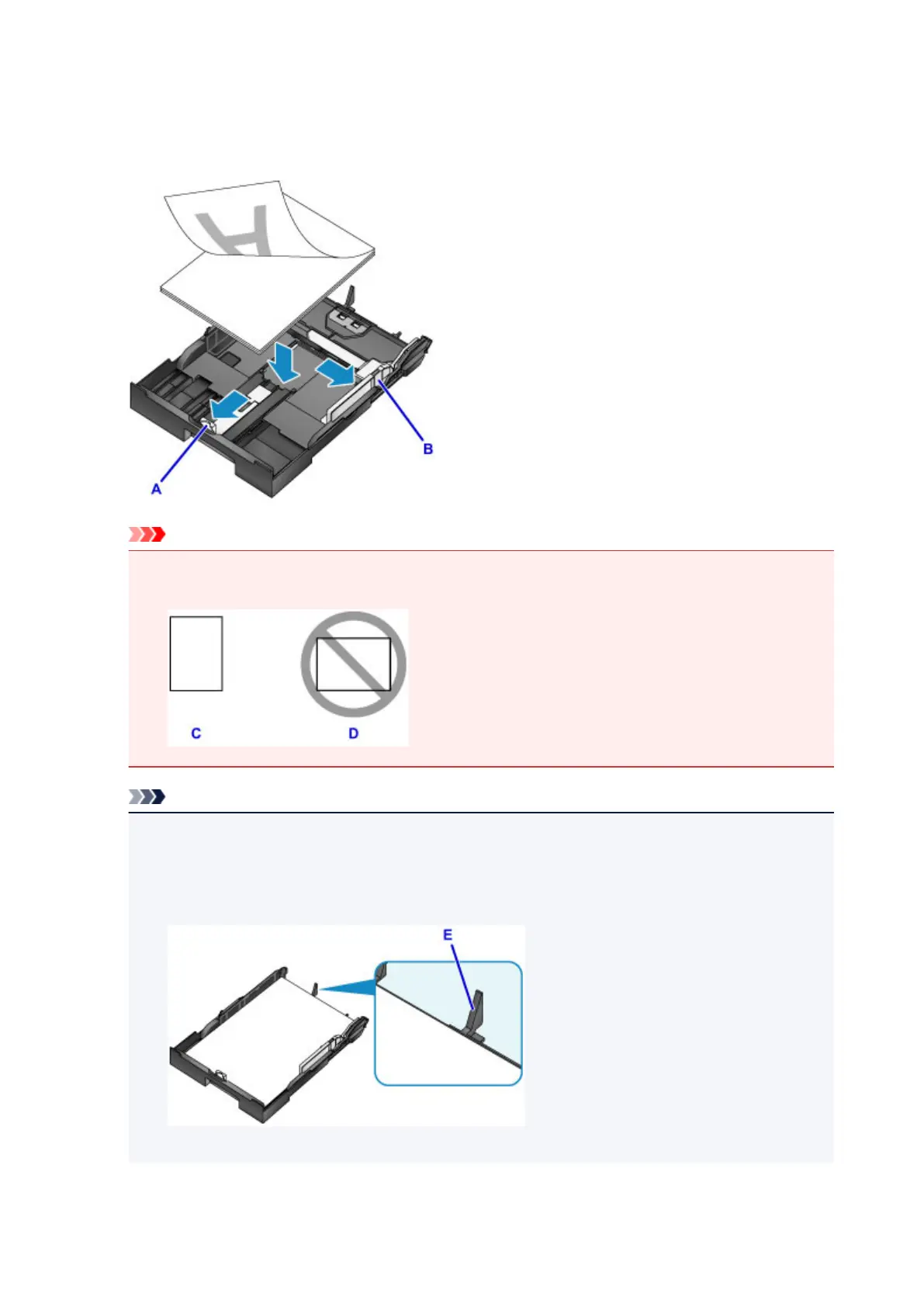 B

A

C

D

E