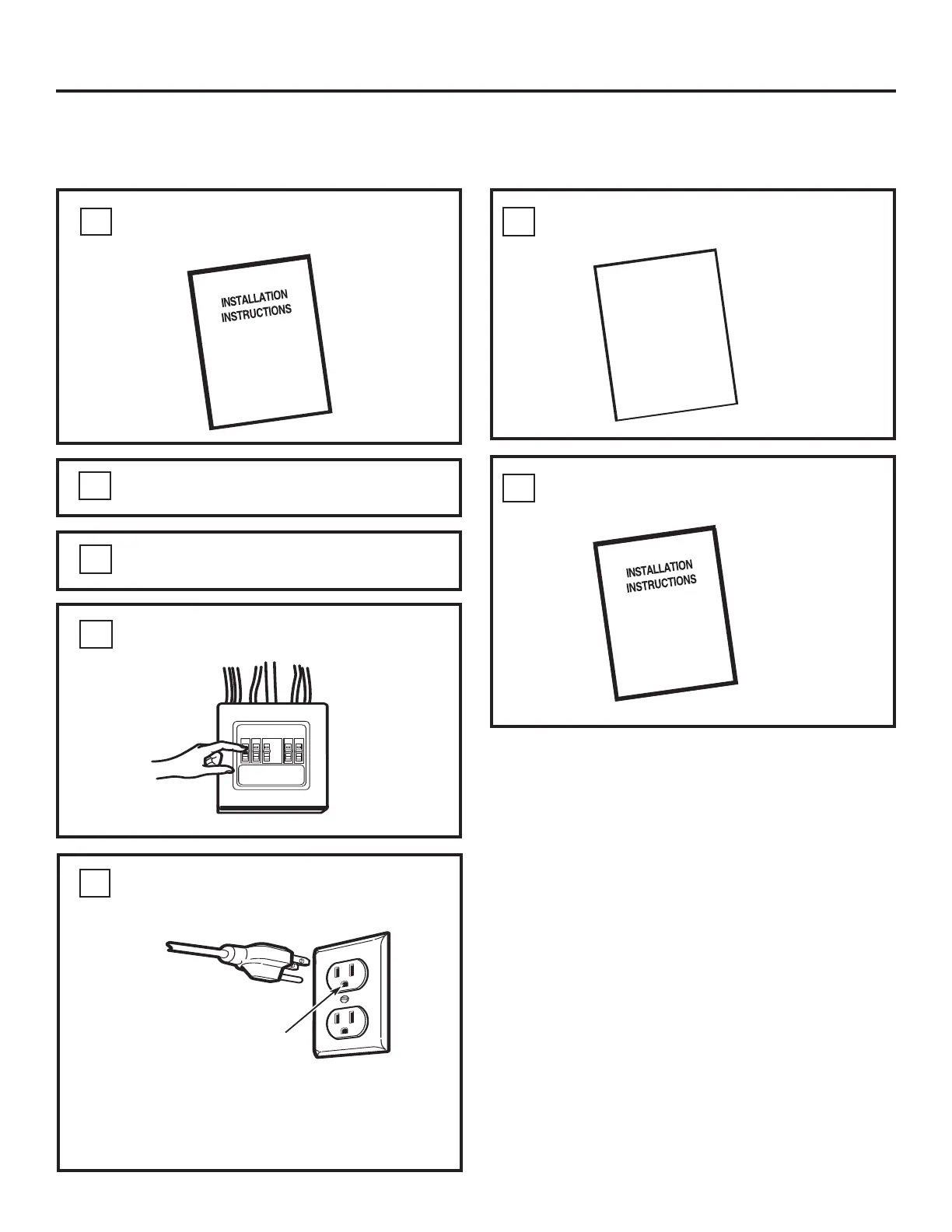 INSTALLATION
INSTRUCTIONS

INSTALLATION
INSTRUCTIONS