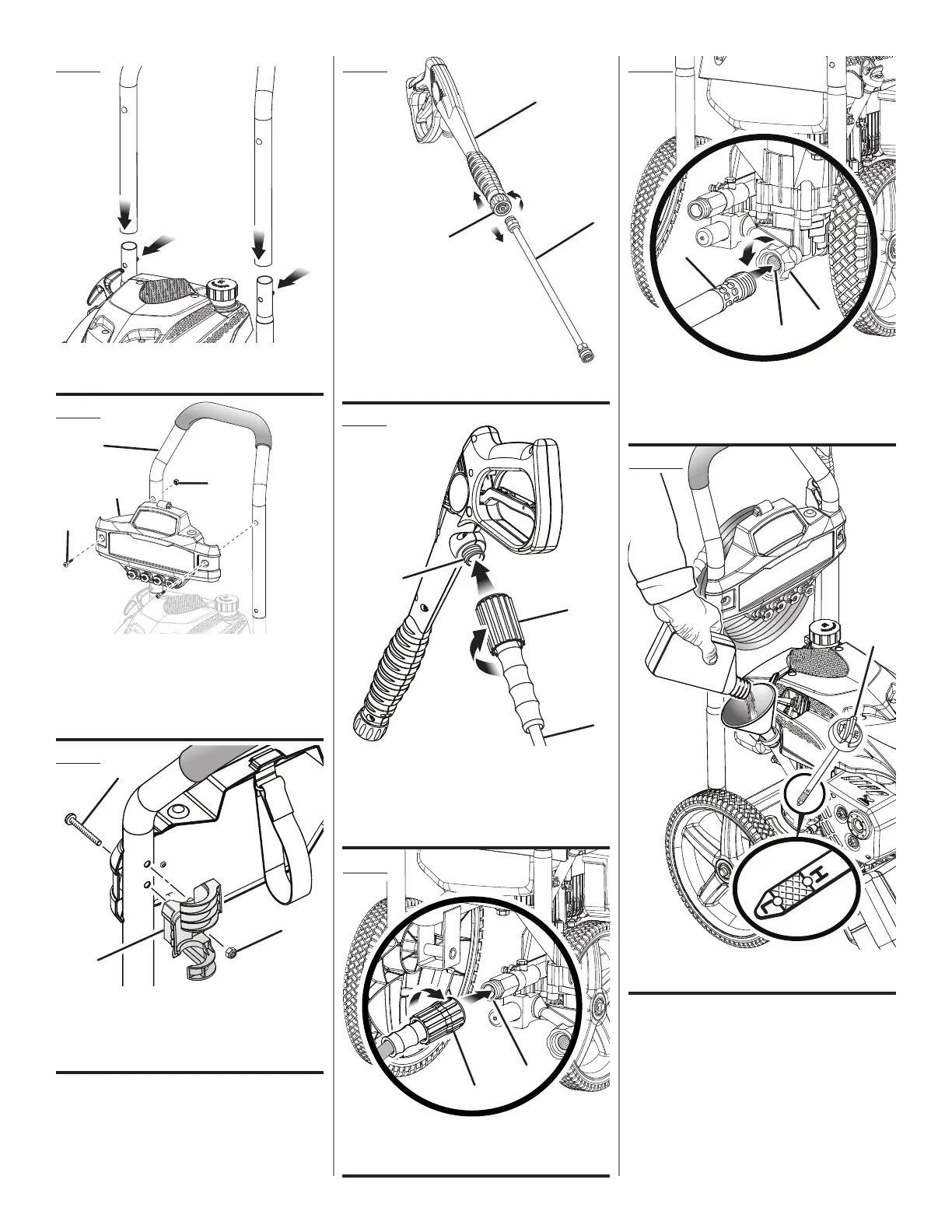 L

H