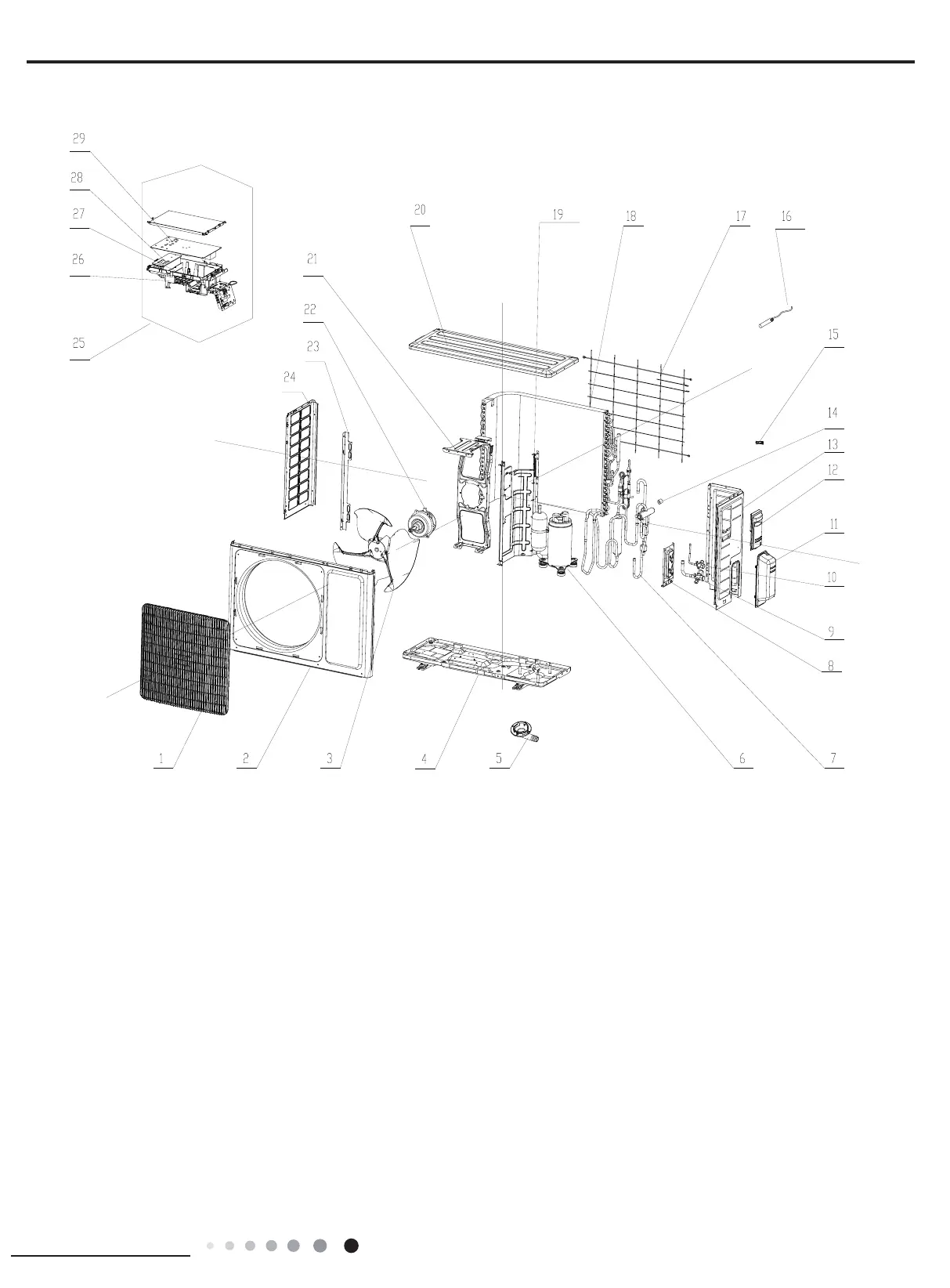 29

28

27

26

25

20

19

18

17

16

21

22

23

24

15

14

13

12

11

10

9

8

1

2

3

4

5

6

7