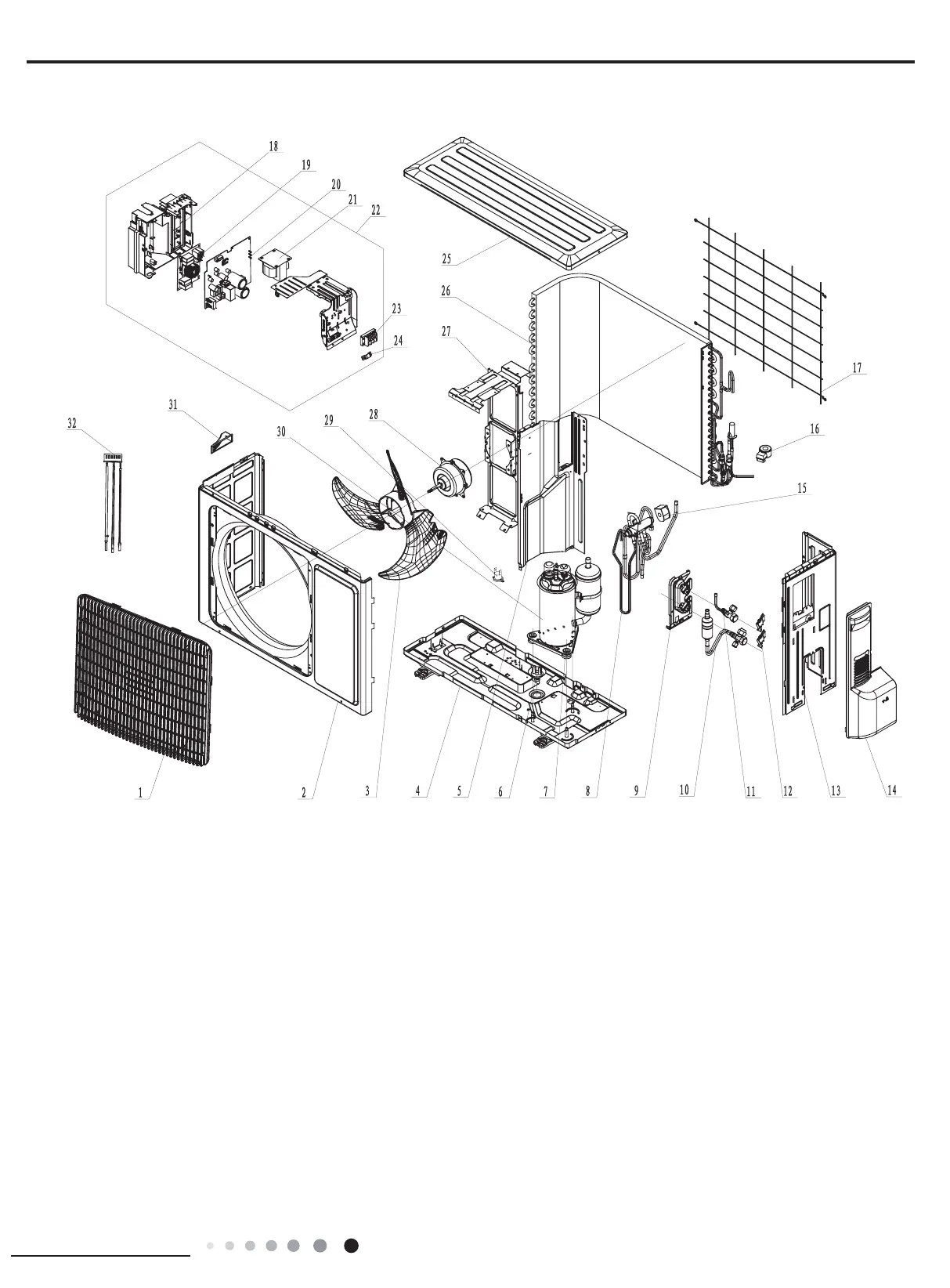 18
19
20
21
22
23
24
25
26
27
17
16
15
31
32
30
29
28
1
2
3
4
5
6
7
8
9
10
11
12
13
14