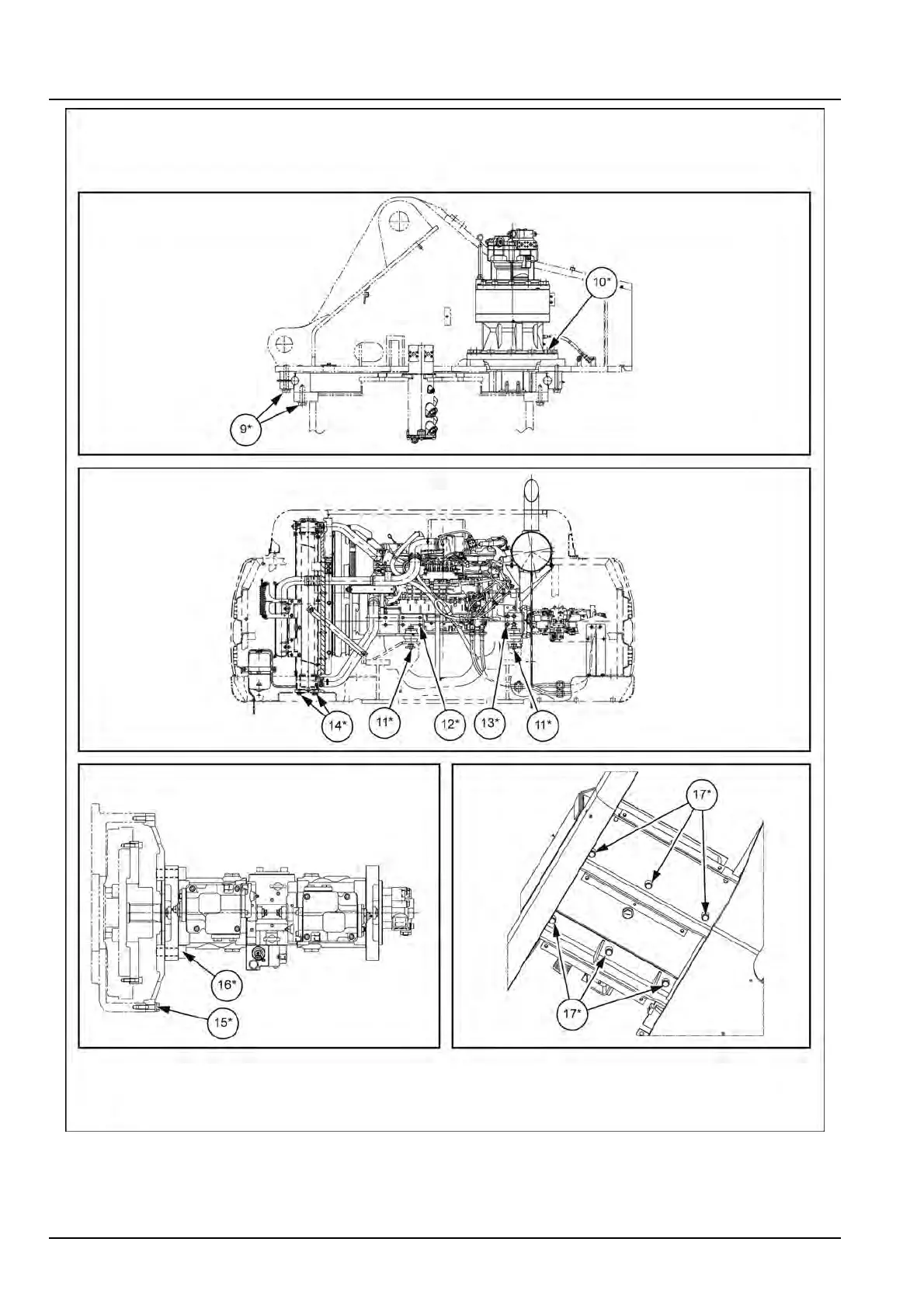 10*

9*

14*

11*

12*

13*

11*

16*

15*

17*

17*