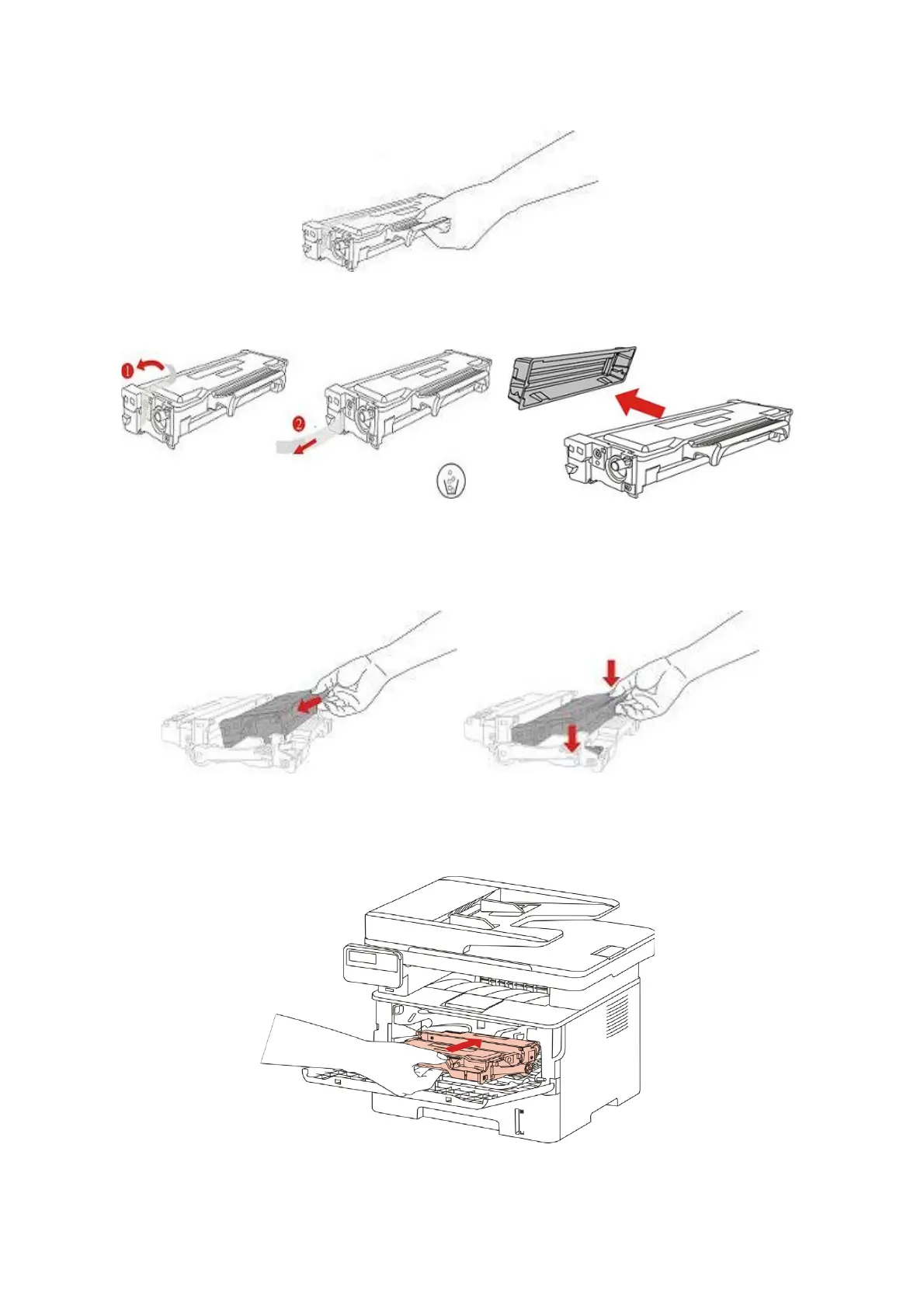 1

2