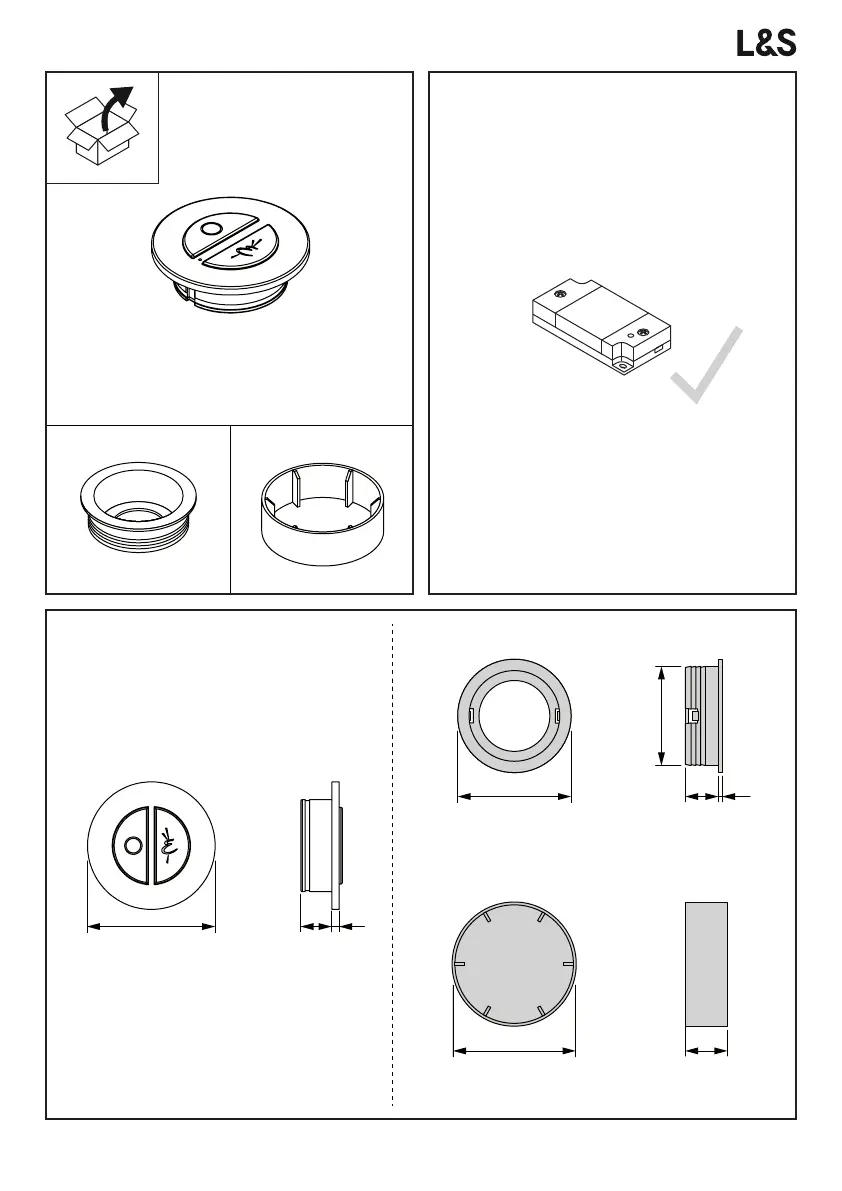 L&S