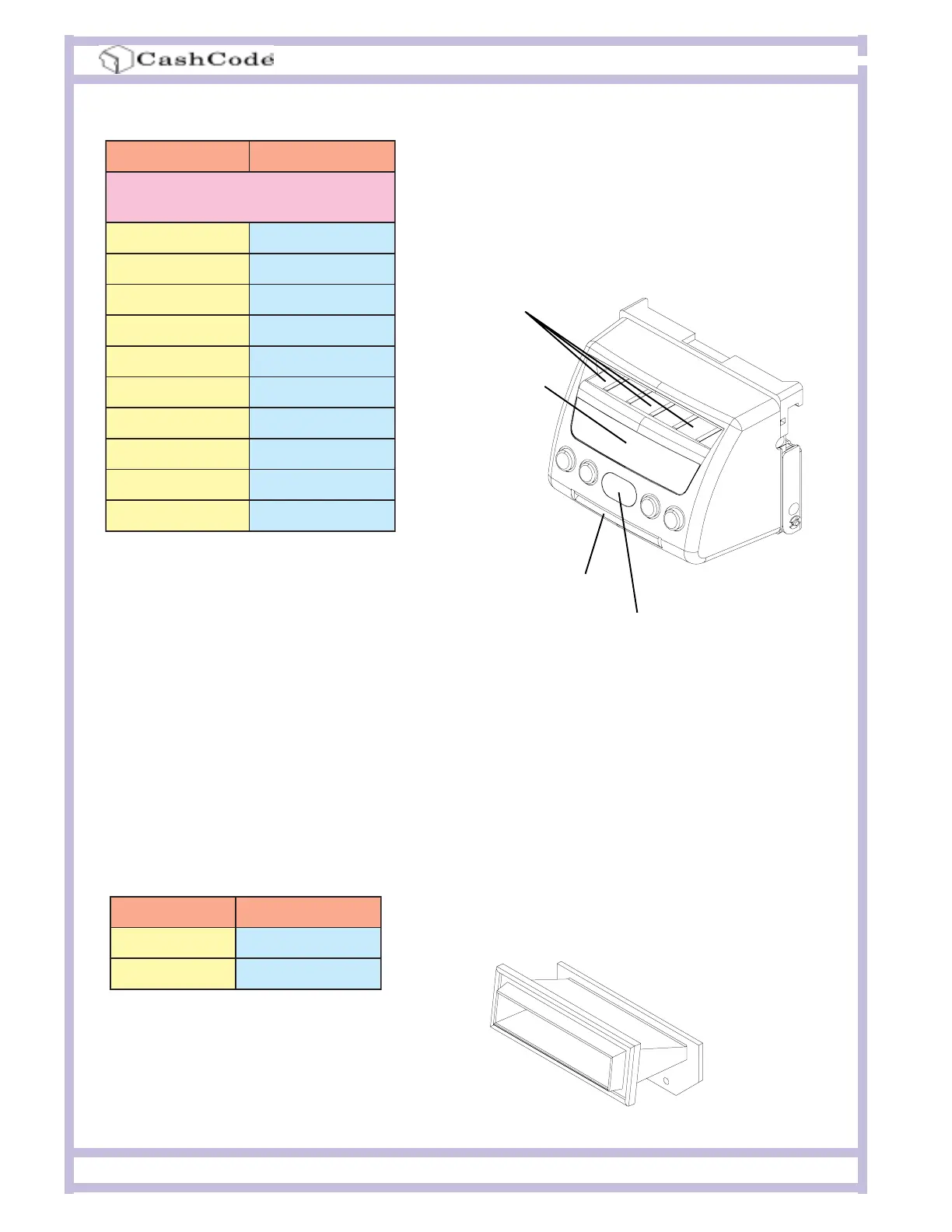 CashCode