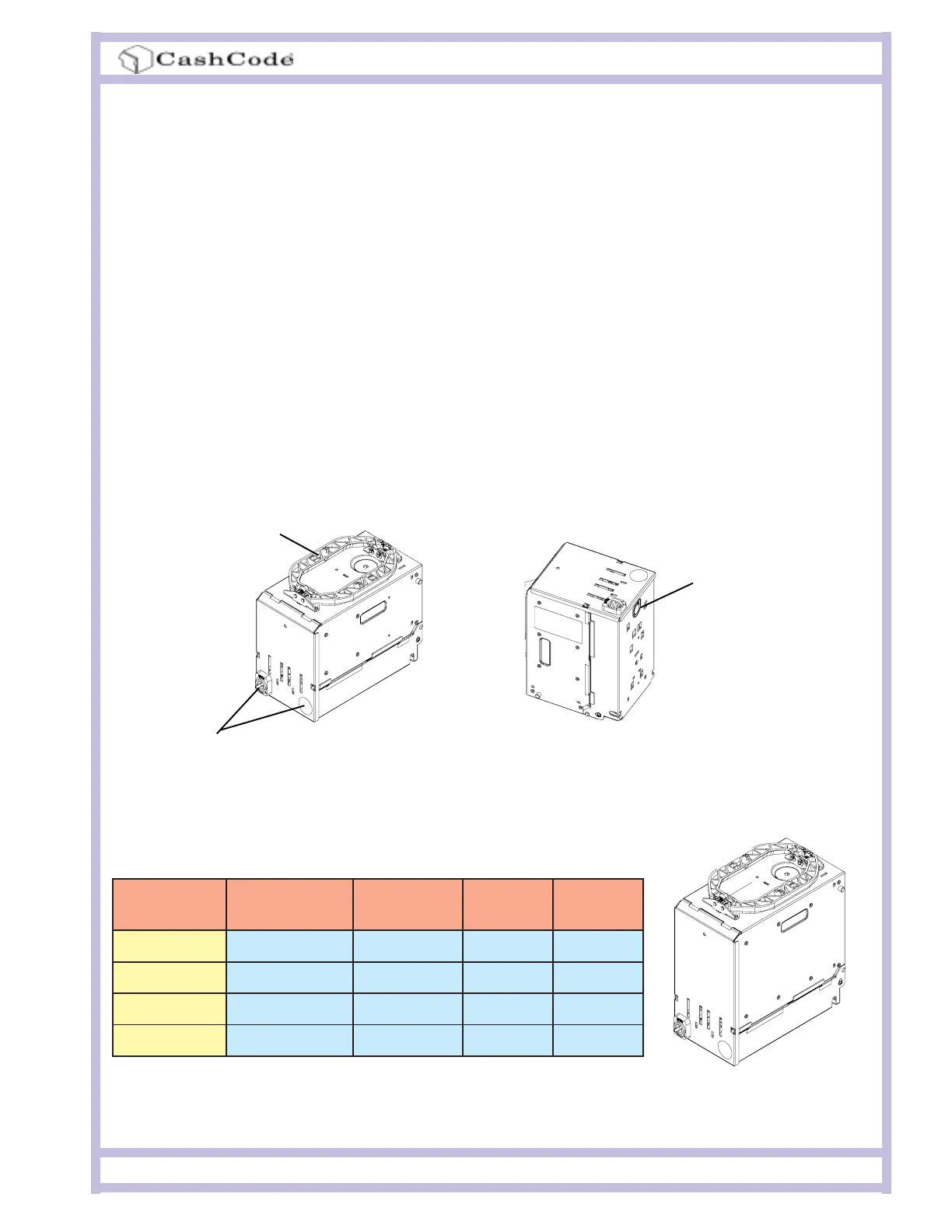 CashCode