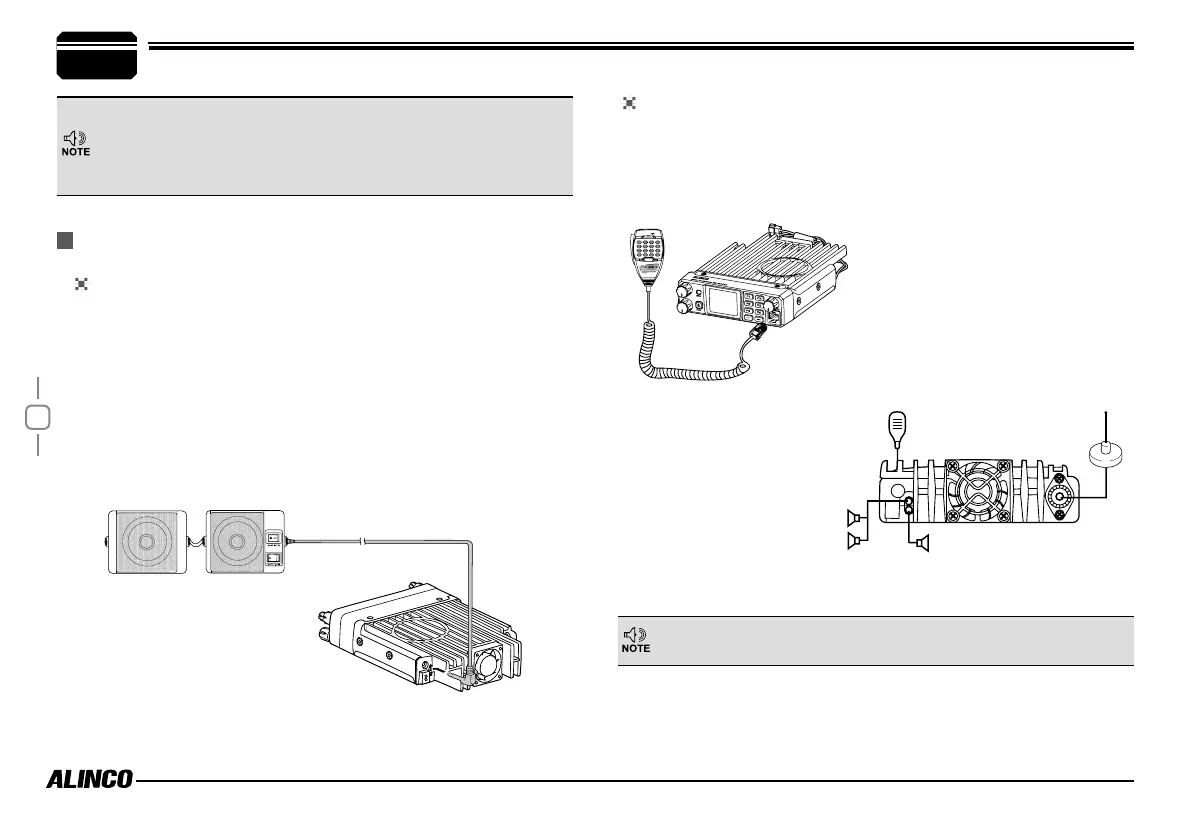 NOTE

NOTE

ALINCO