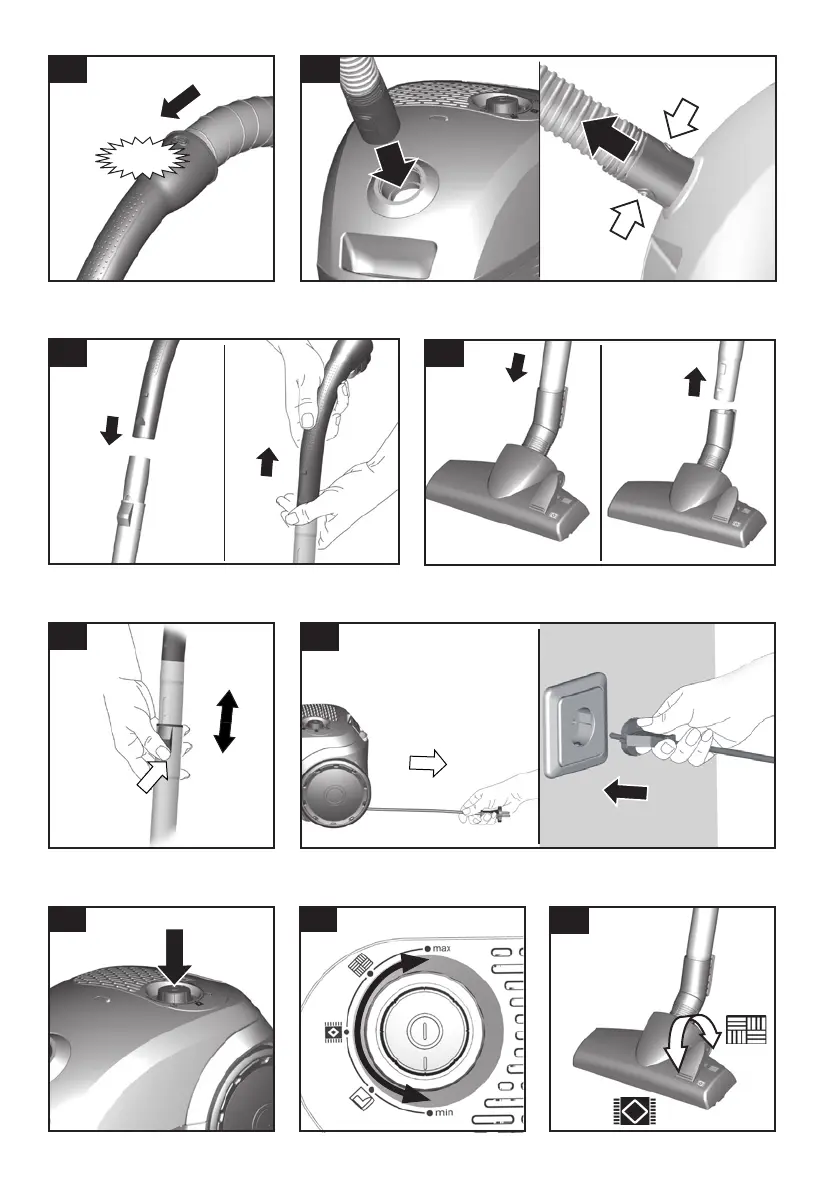 max

min