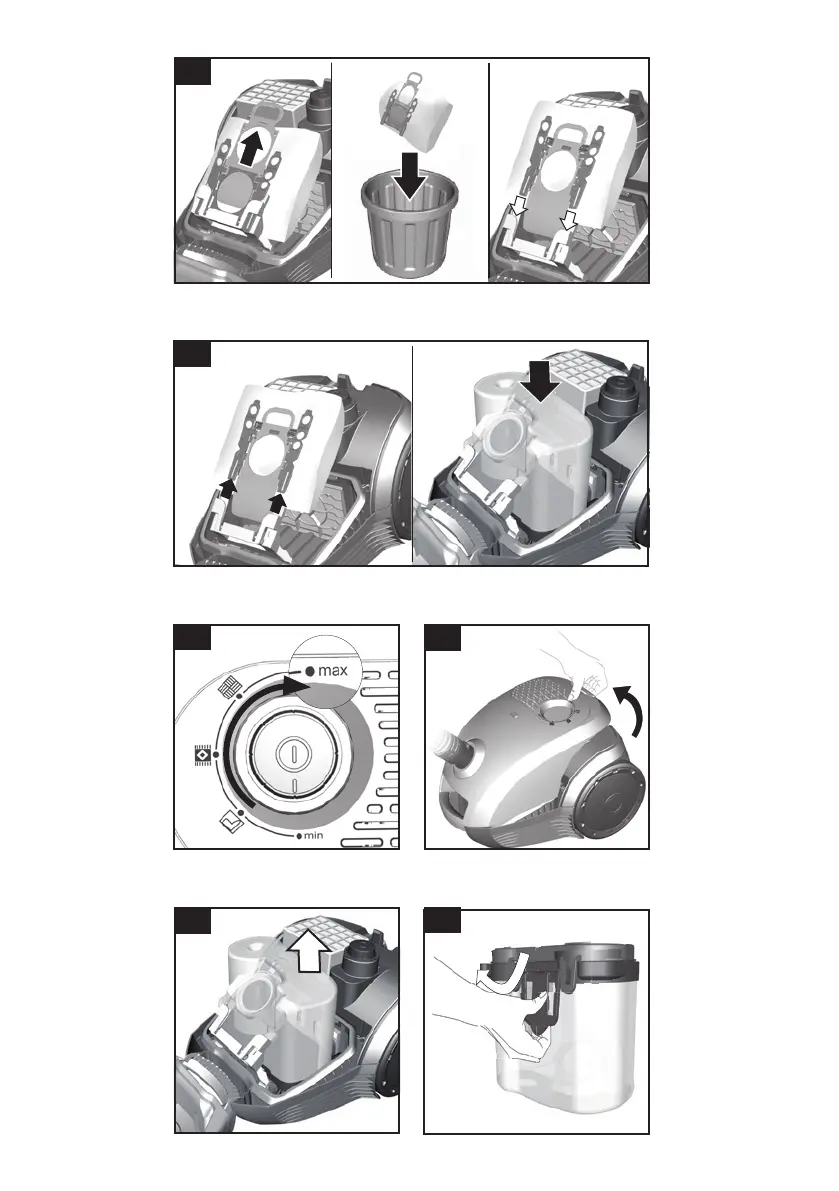 max

min