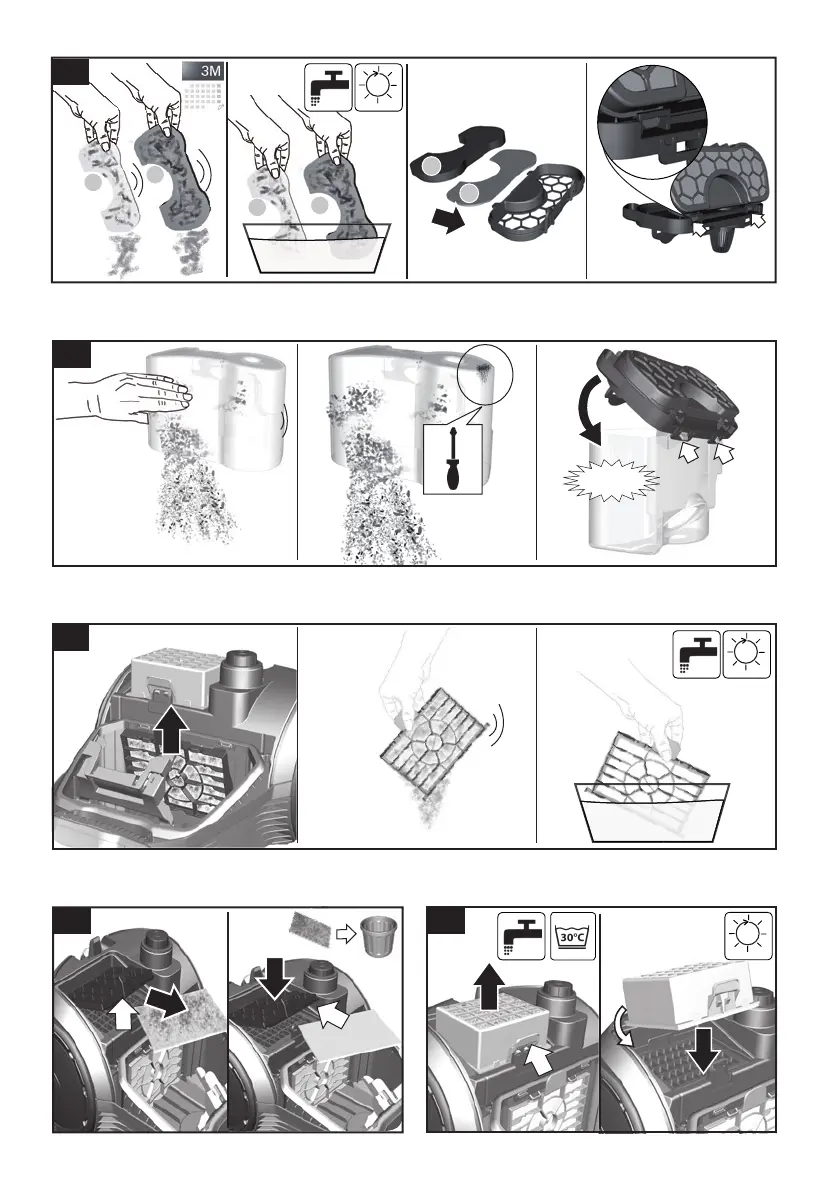 3M

30°C