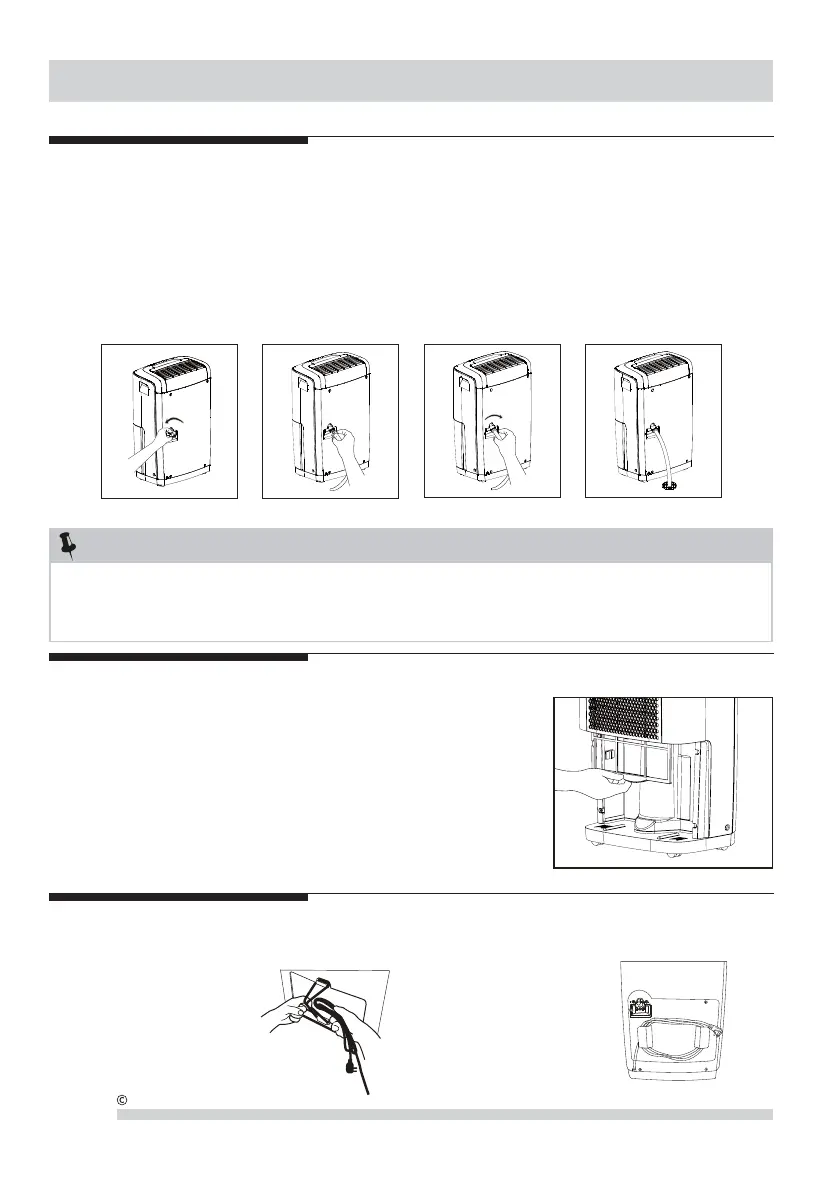 ©