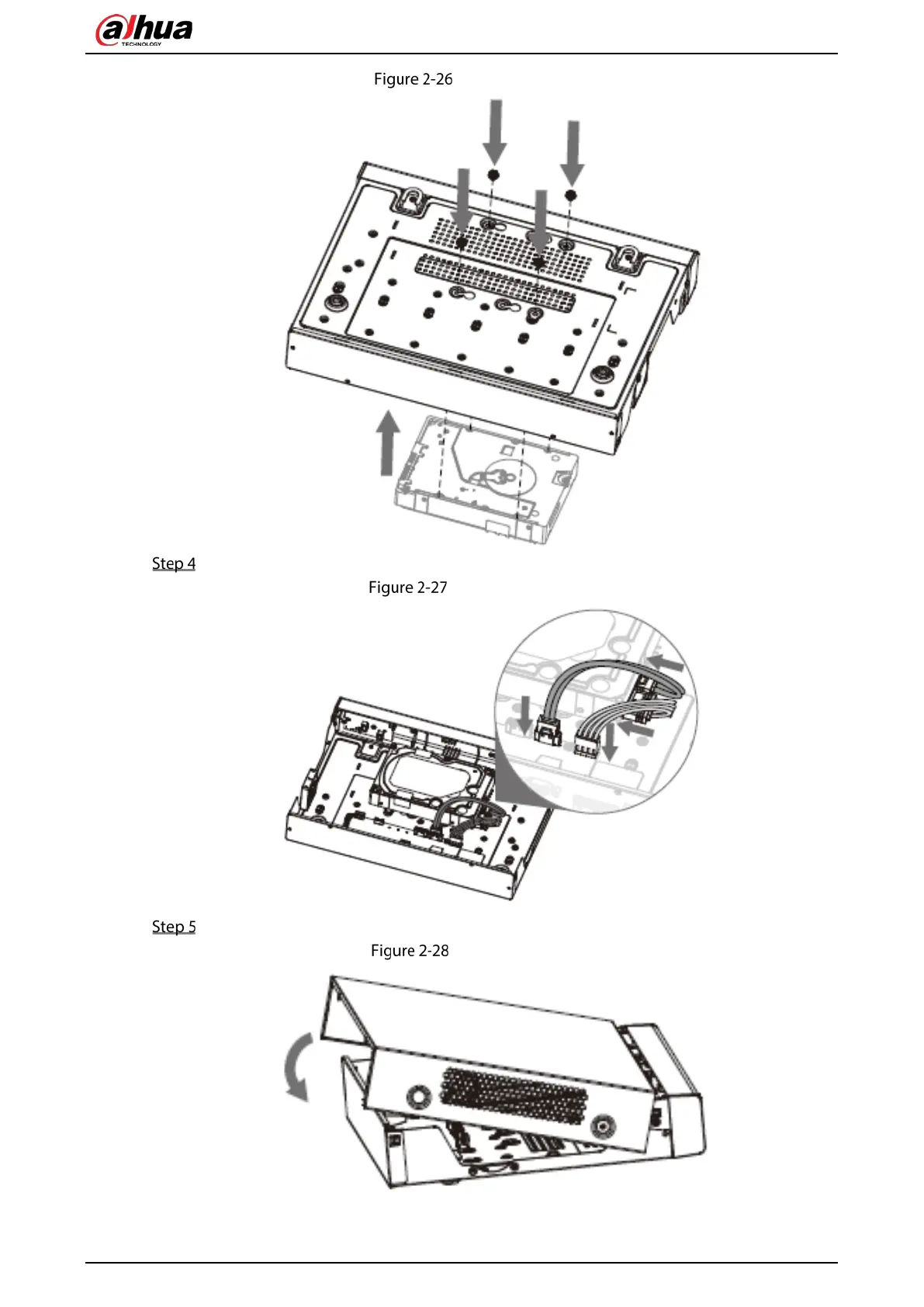 alhua
TECHNOLOGY

Figure 2-26

Step 4

Figure 2-27

Step 5

Figure 2-28