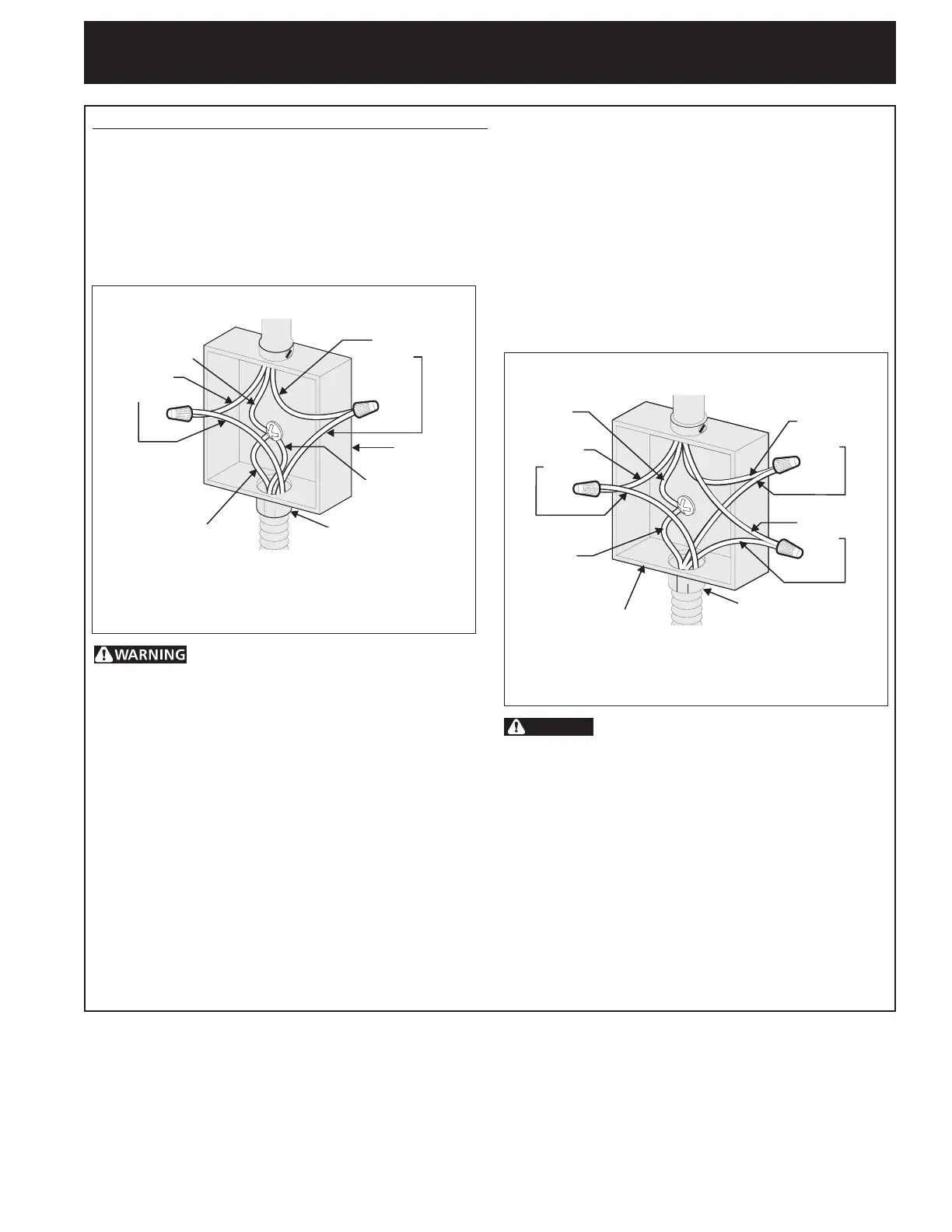 WARNING