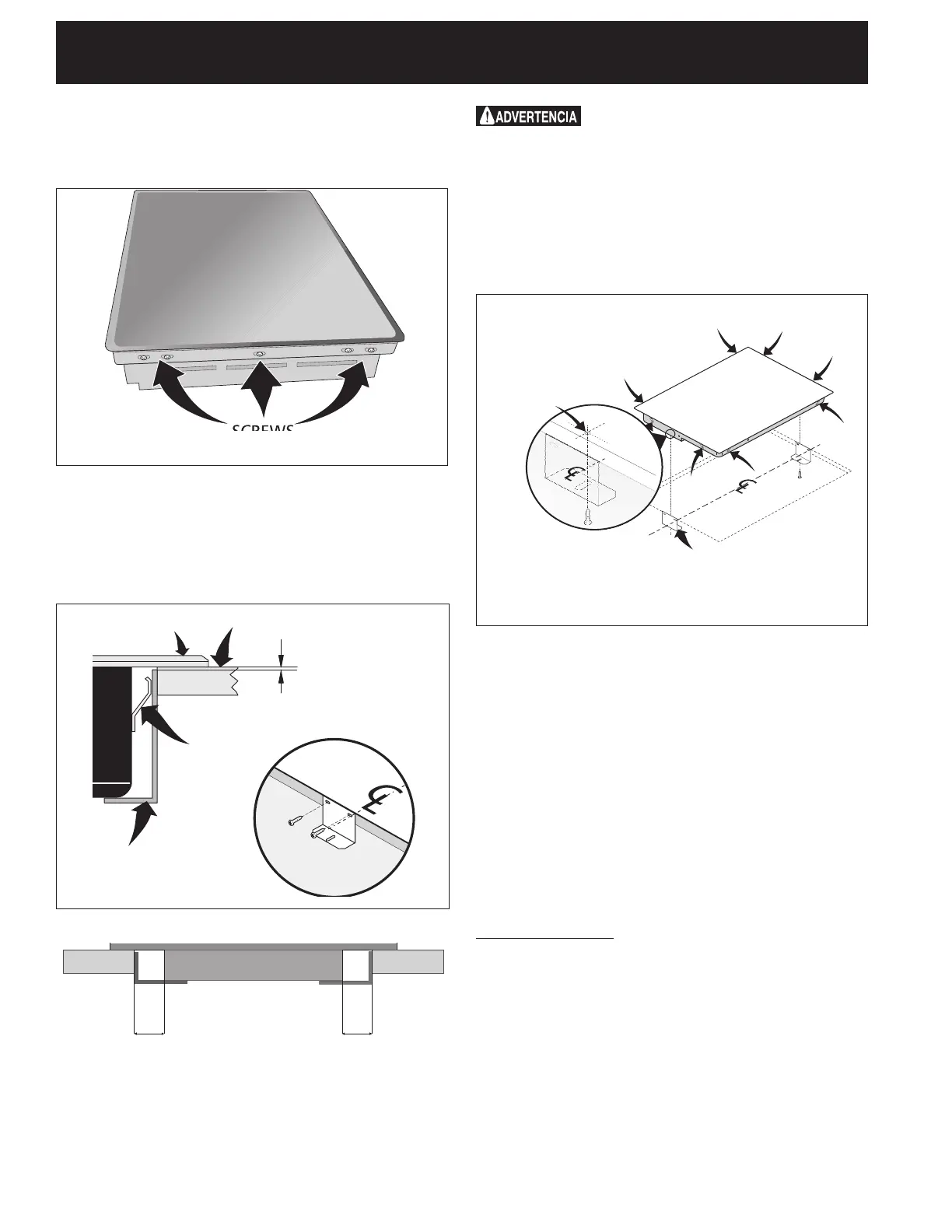 ADVERTENCIA

SCREWS