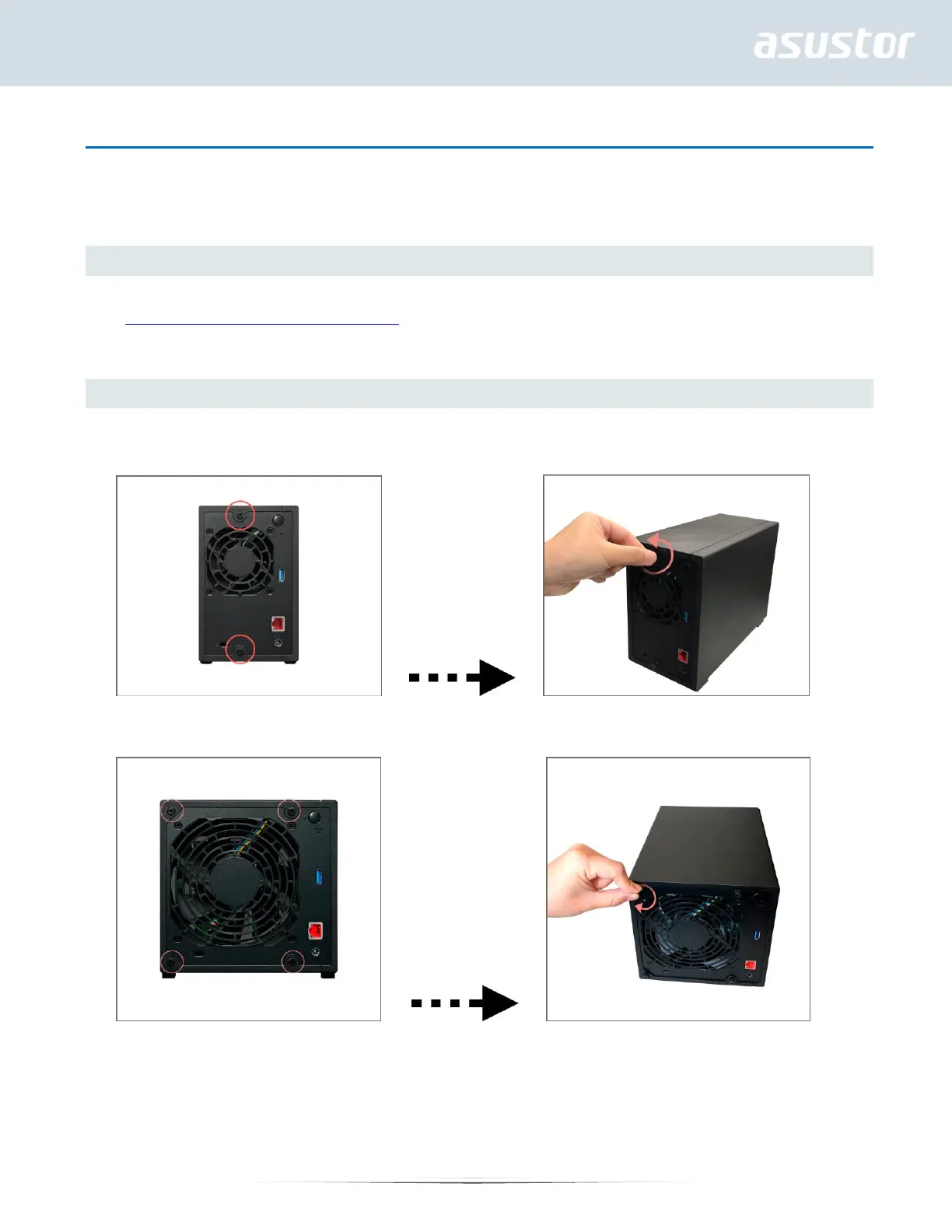 asustor