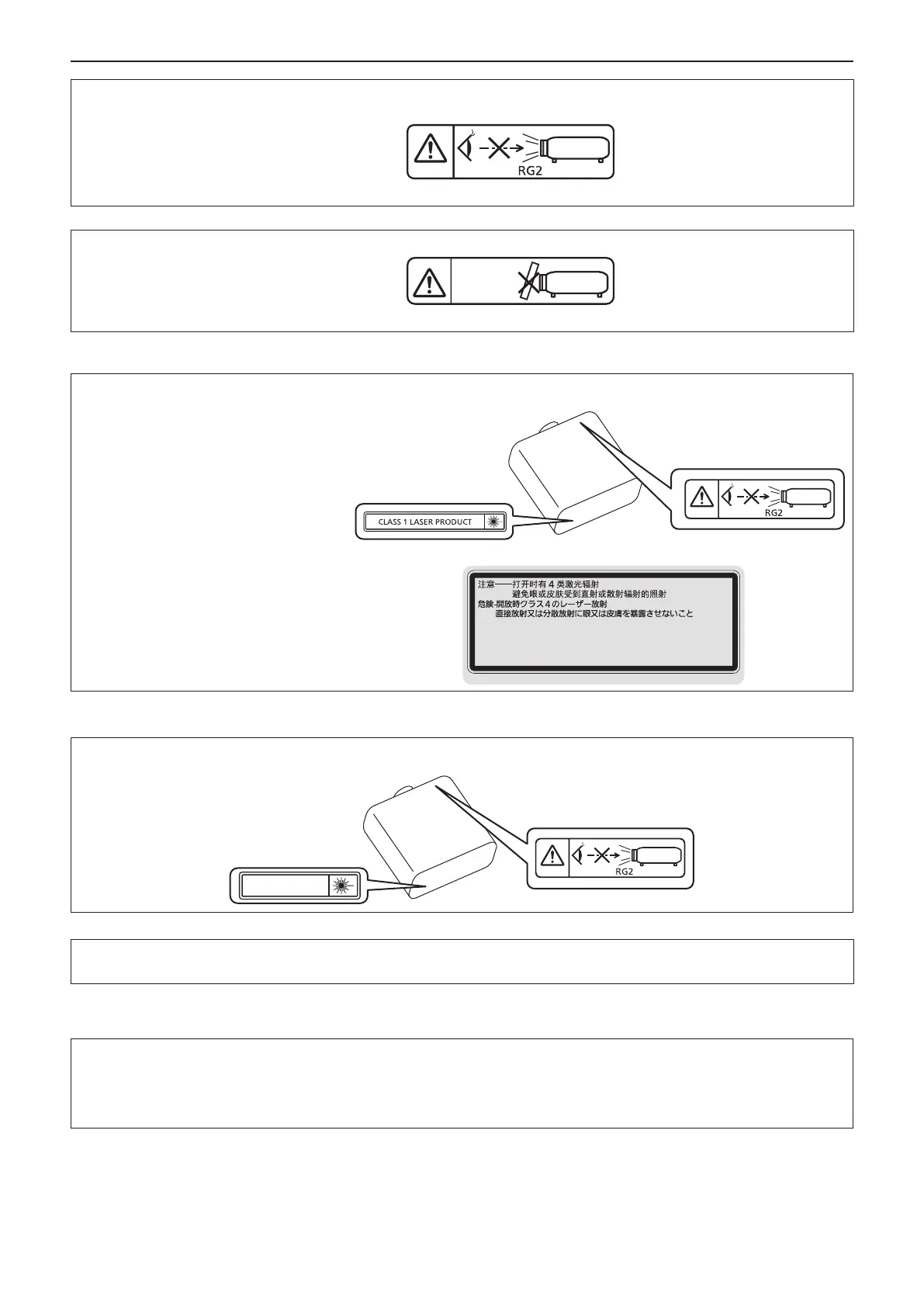 RG2

CLASS 1 LASER PRODUCT

RG2

注意——打开时有 4 类激光辐射
避免眼或皮肤受到直射或散射辐射的照射
危険-開放時クラス４のレーザー放射
直接放射又は分散放射に眼又は皮膚を暴露させないこと

RG2