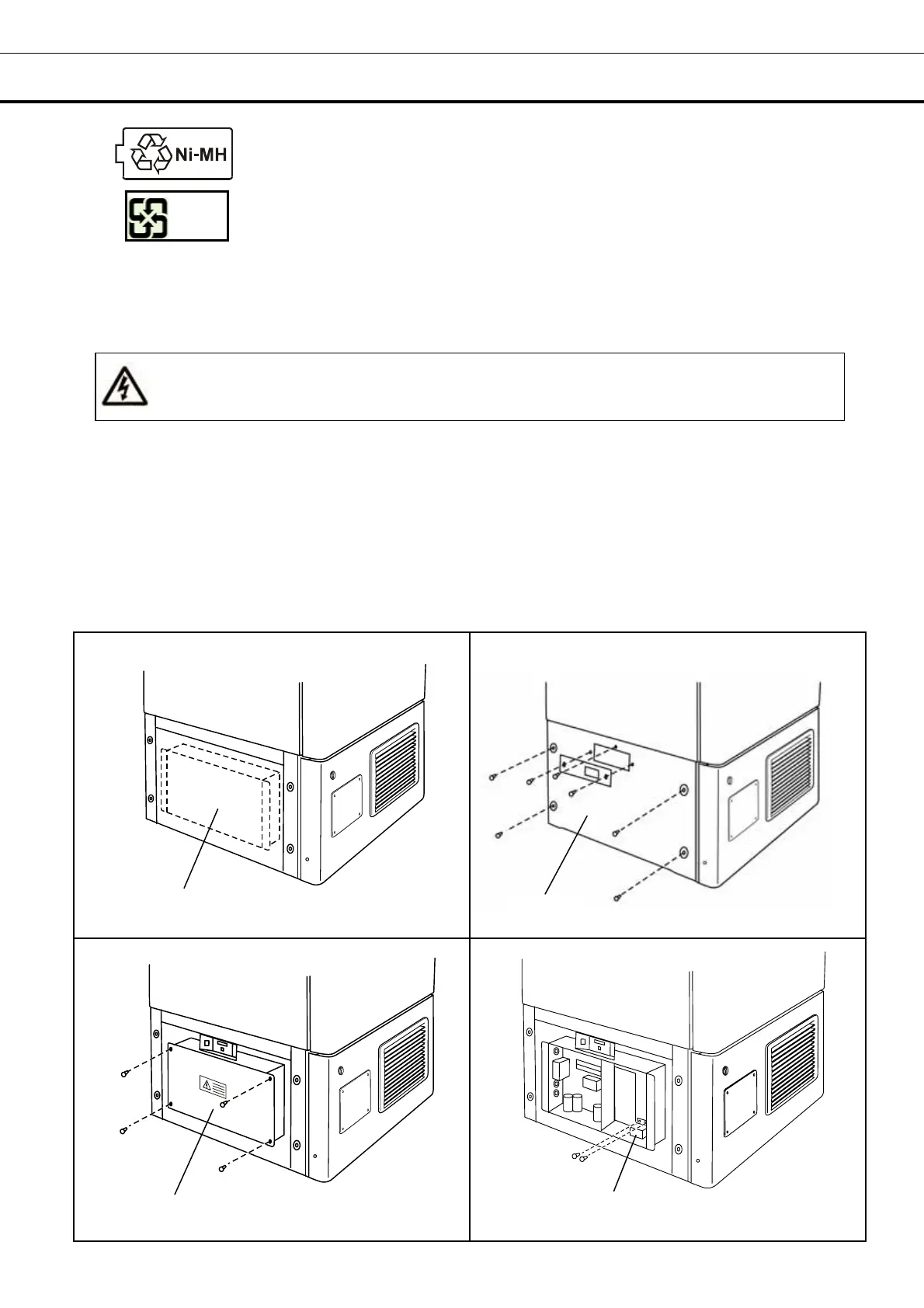 Ni-MH