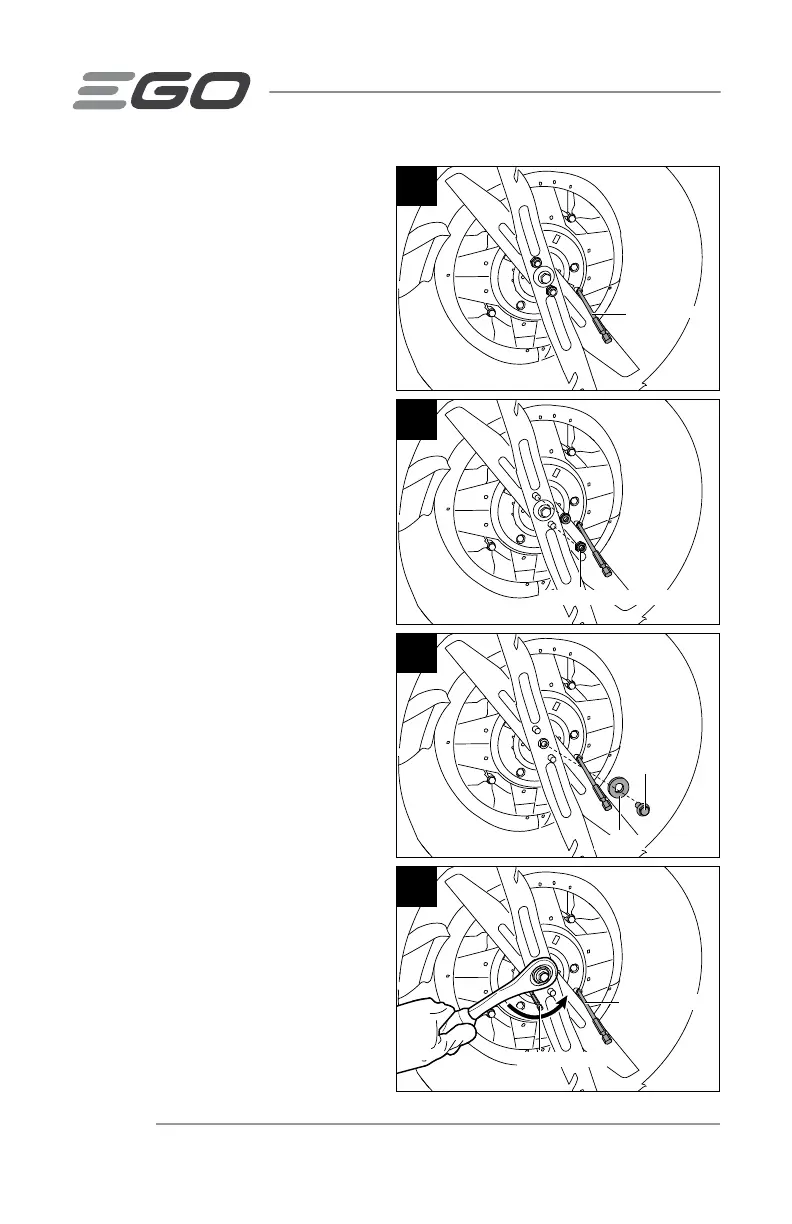 EGO