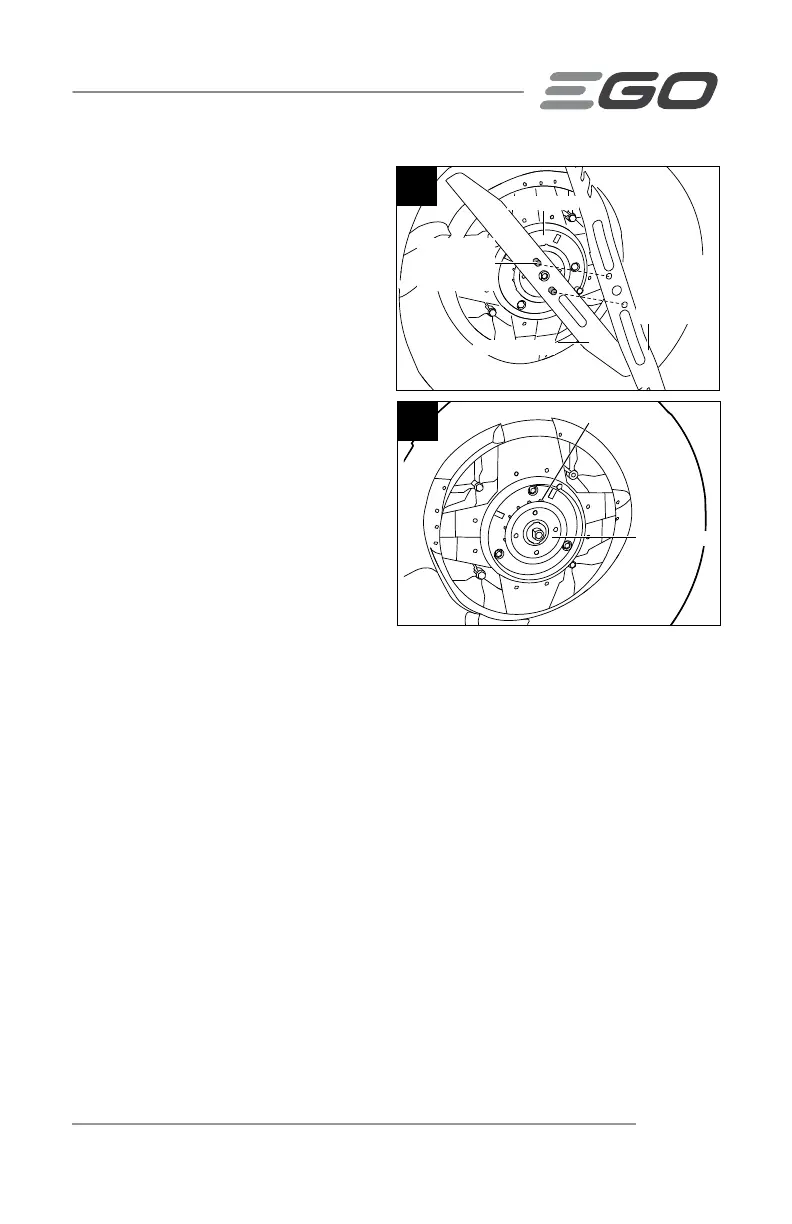 EGO