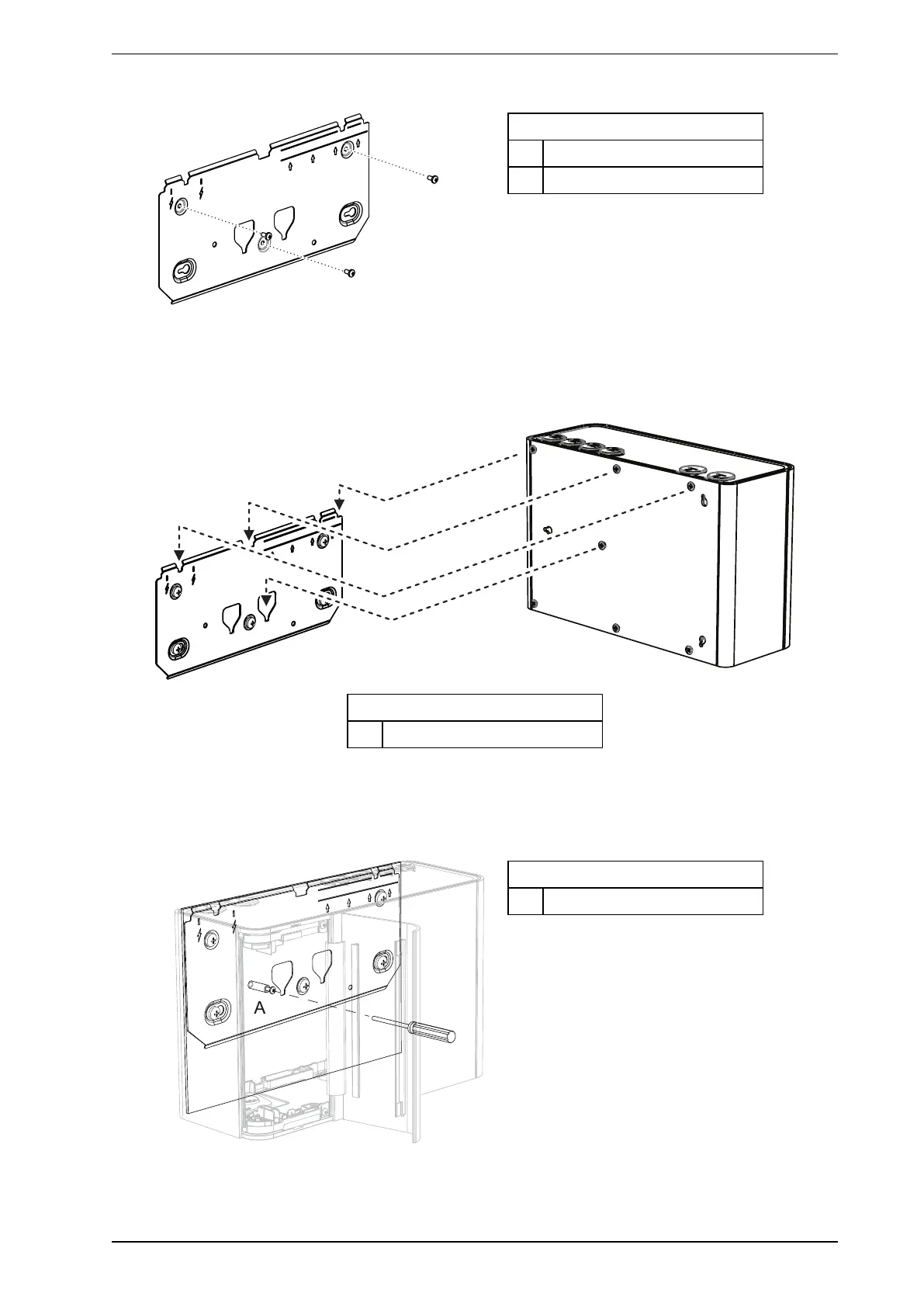 A