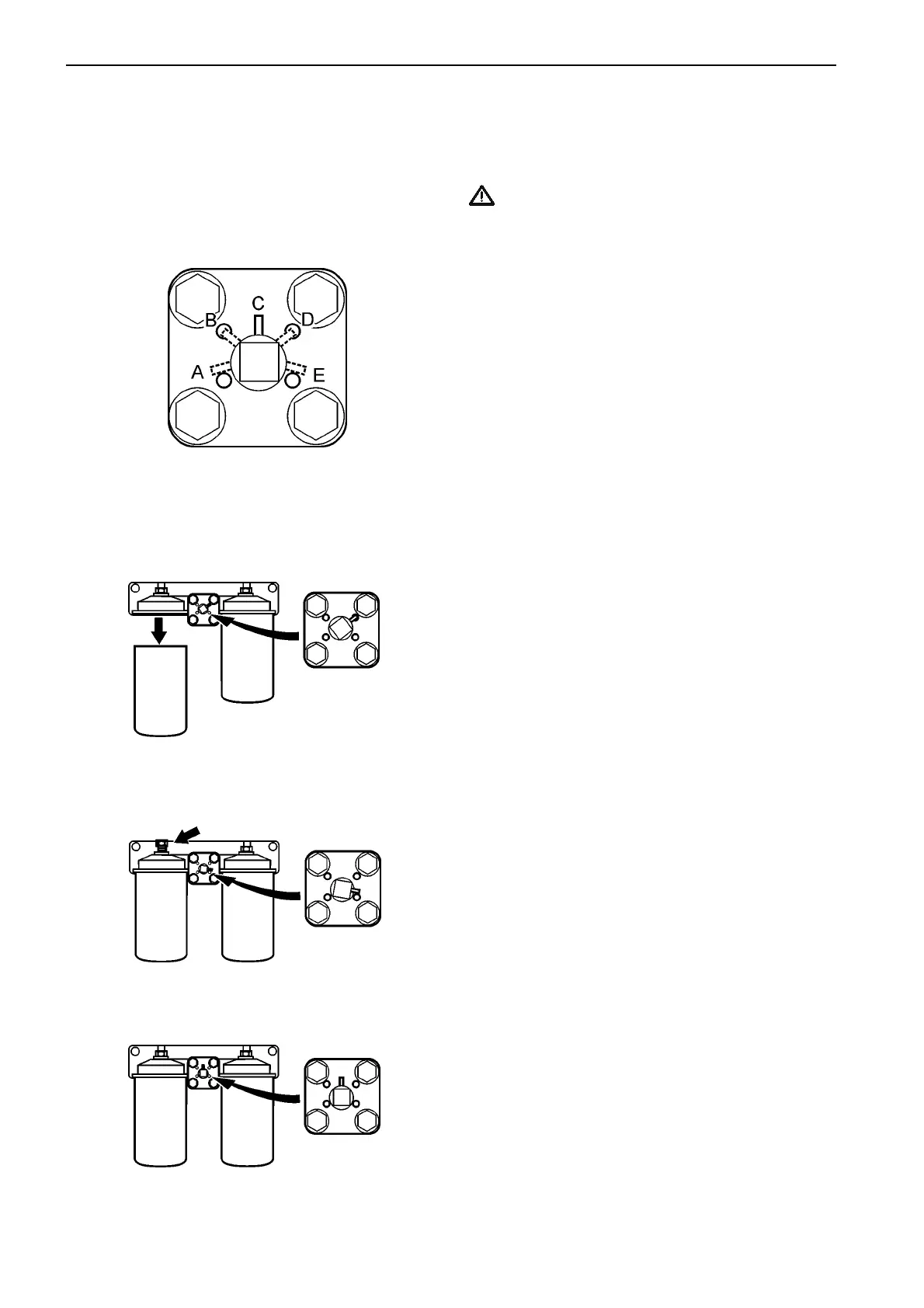 C
B
D
A
E