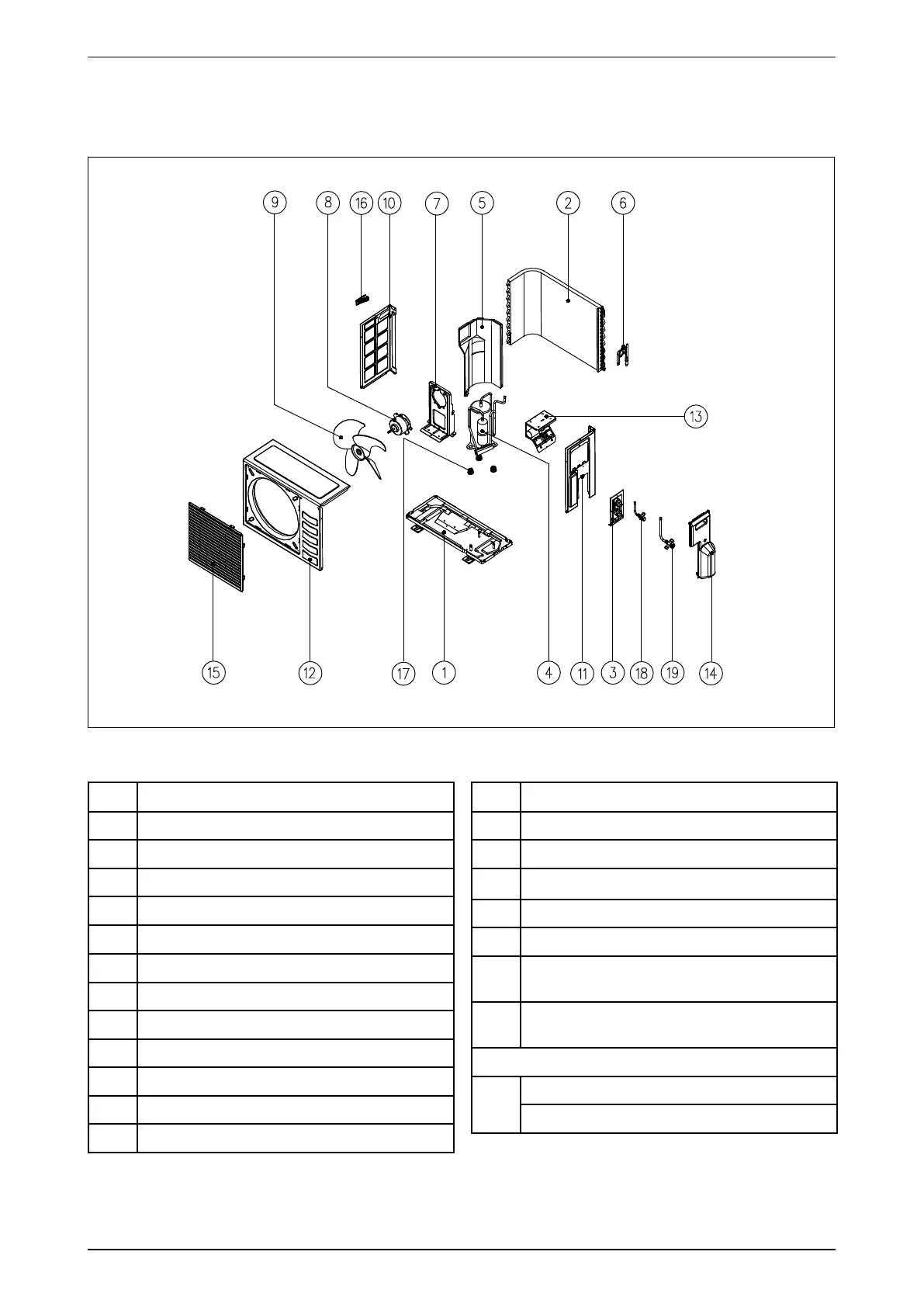 9 8 16 10 7 5 2 6

13

15 12 17 1 4 11 3 18 19 14