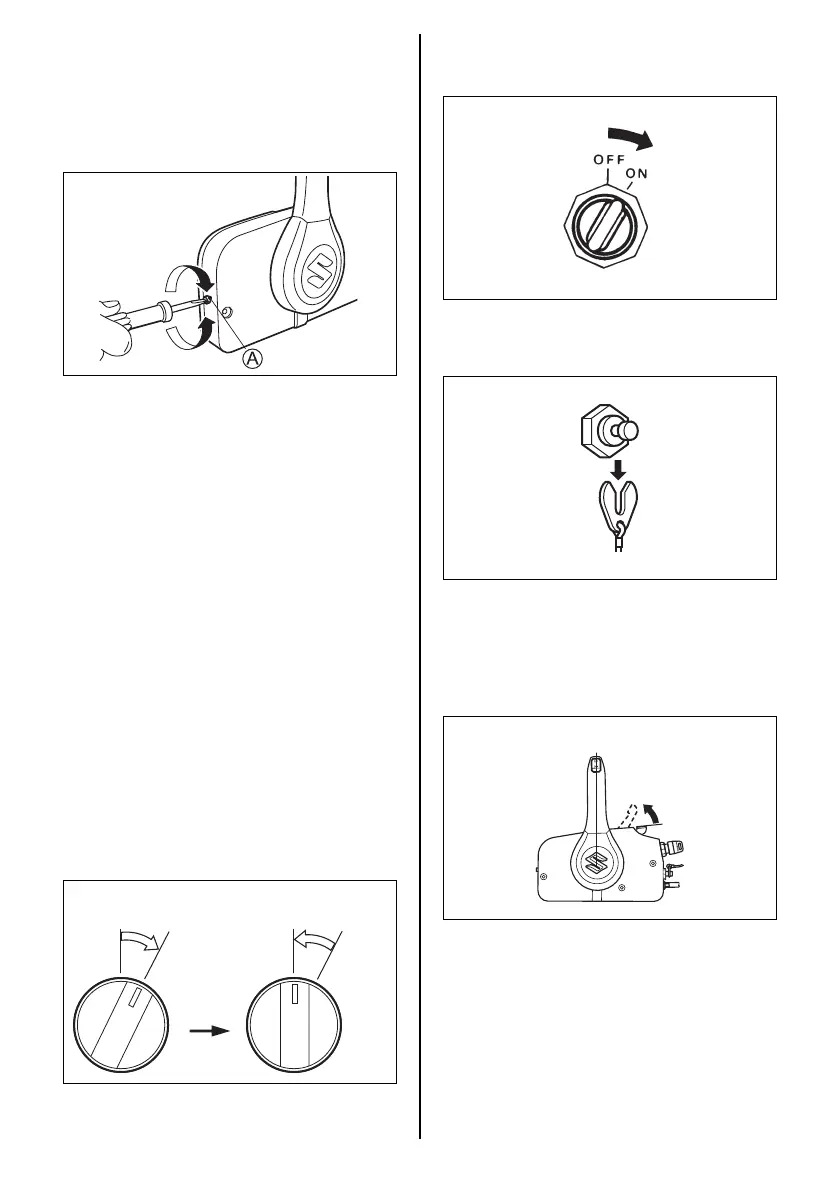 A

OFF
ON