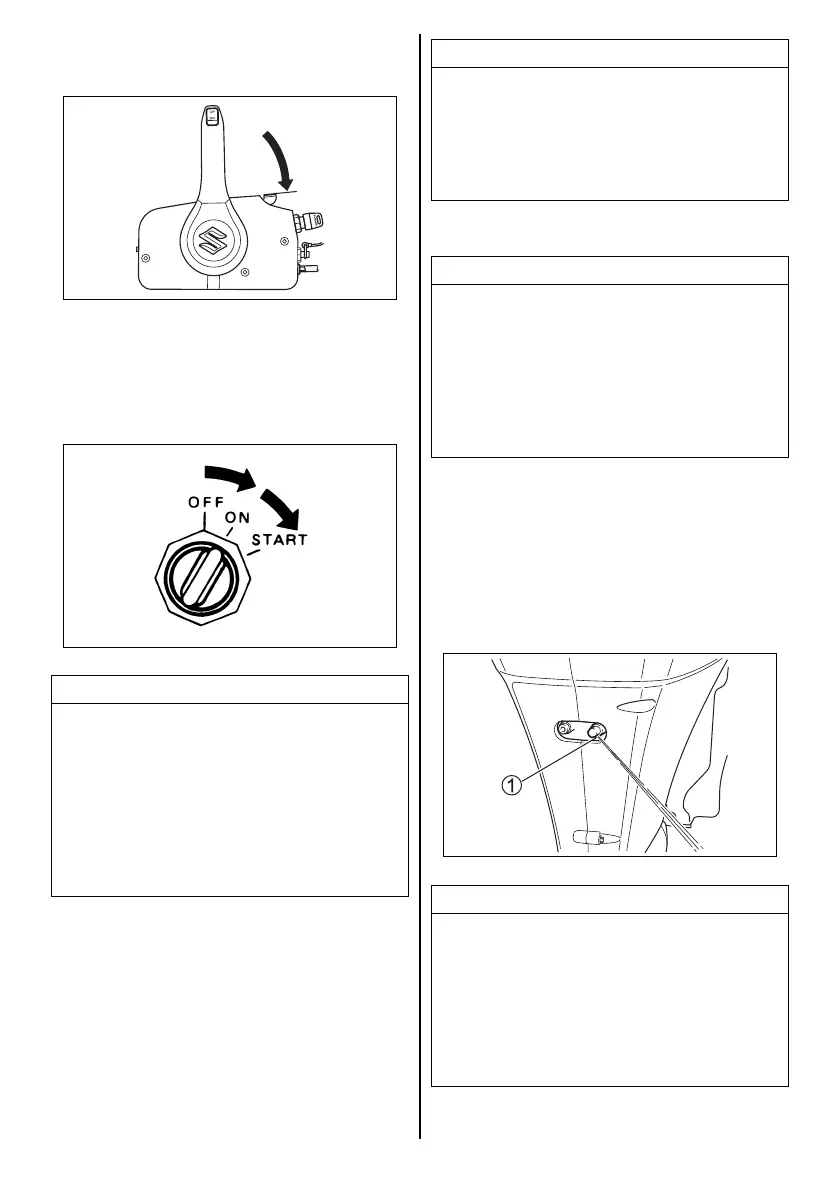 OFF
ON
START

1