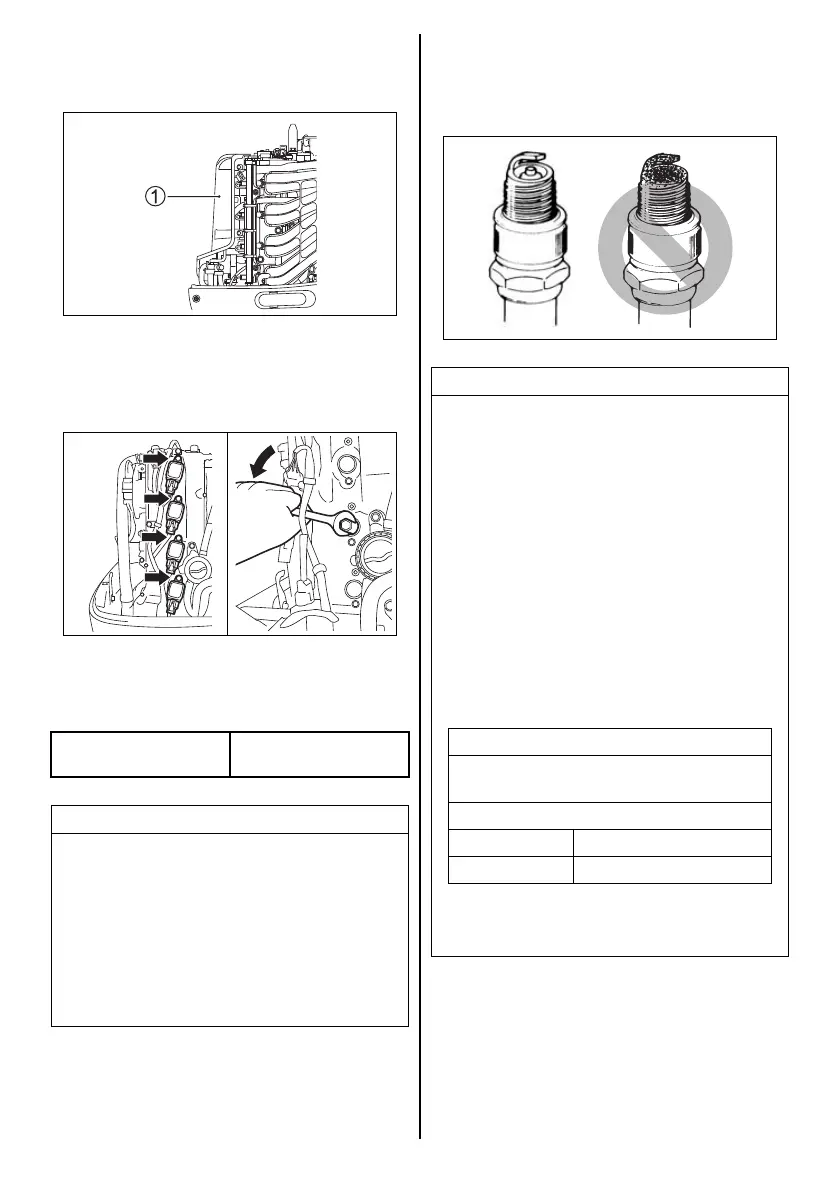 ①