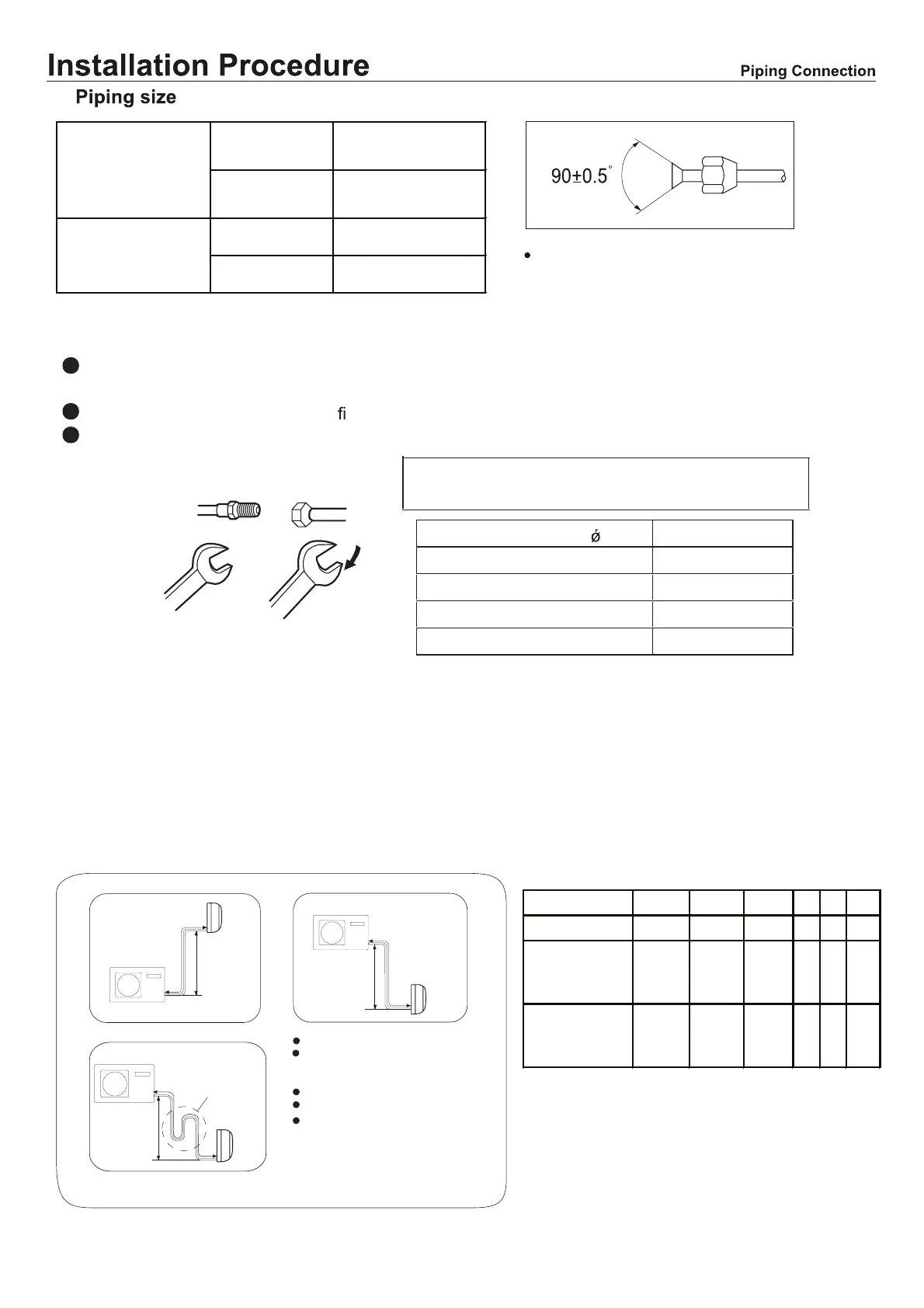 Installation Procedure

Piping Connection

Piping size

90±0.5°

fi

ø