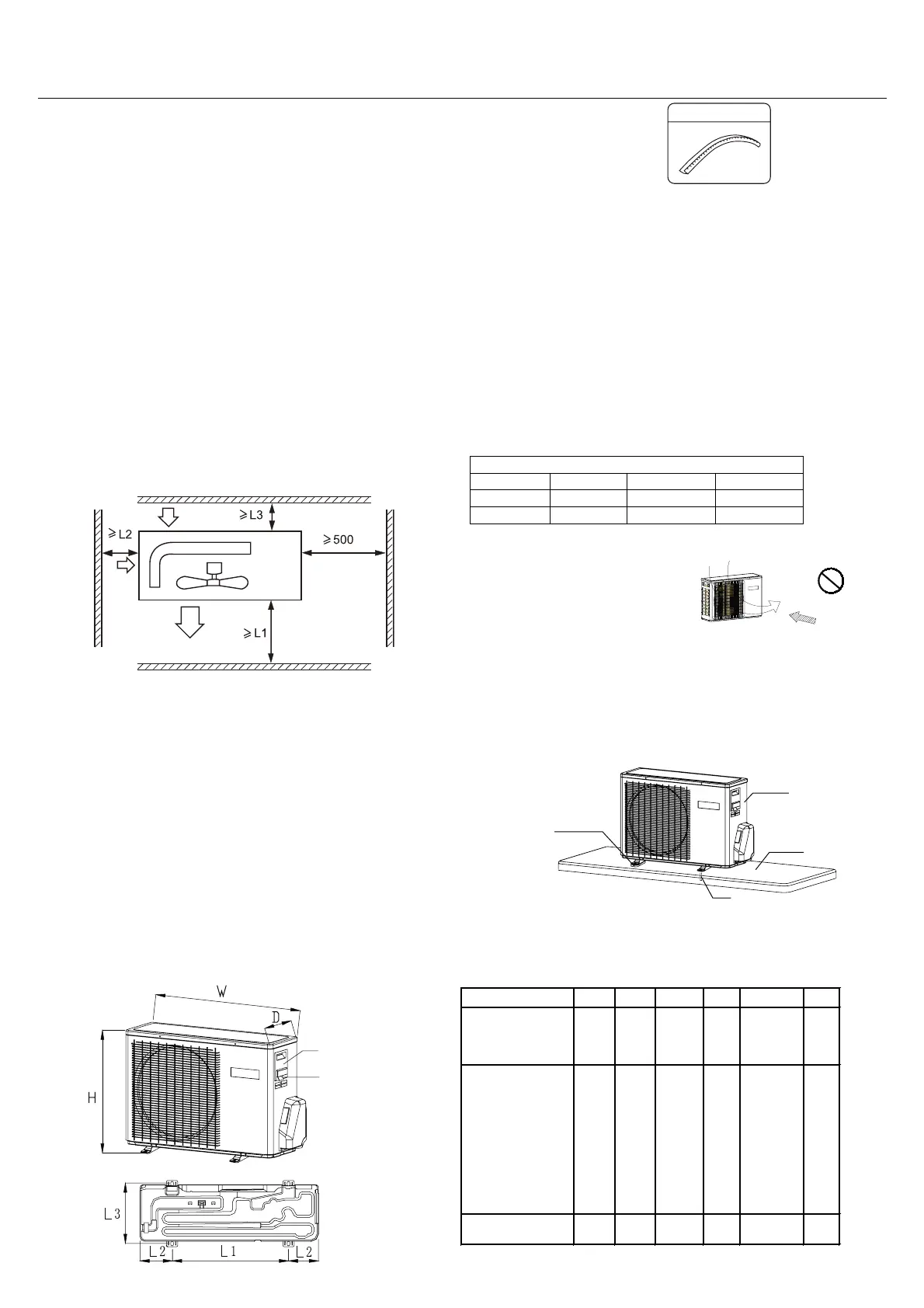 ≥L3

≥L2

≥500

≥L1

W

D

H

L3

L2

L1

L2