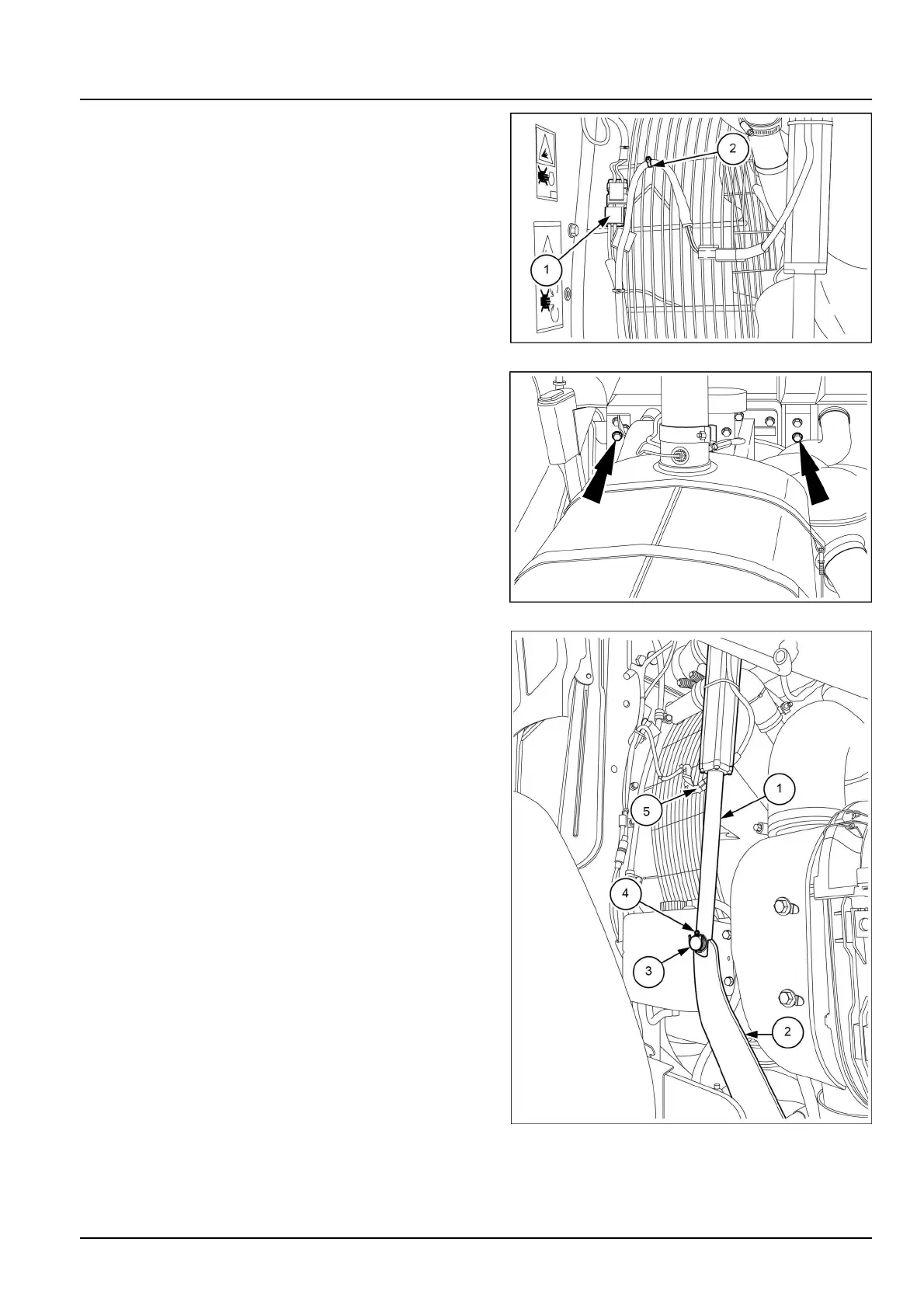 2

1

5

1

4

3

2