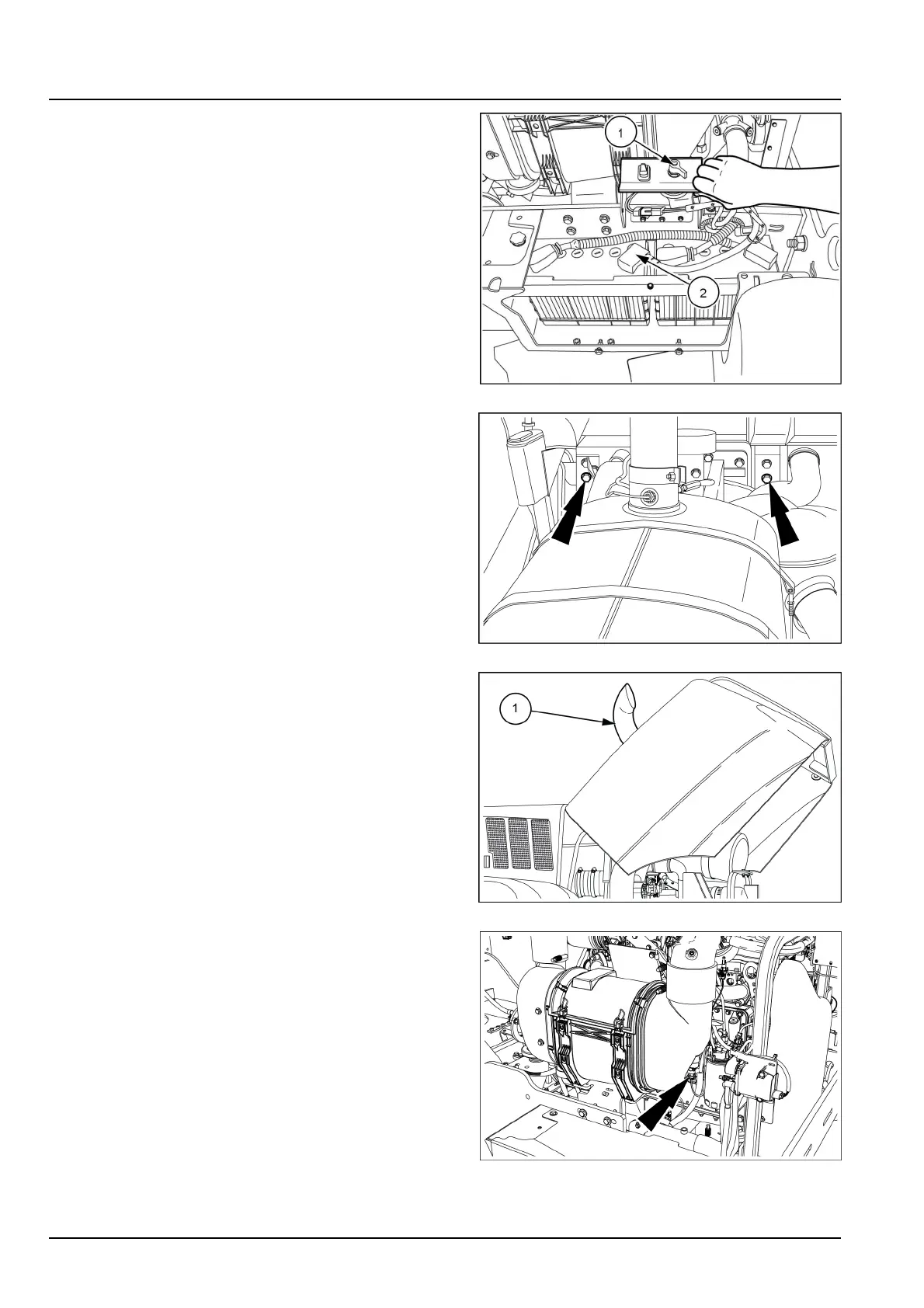 1

2

1